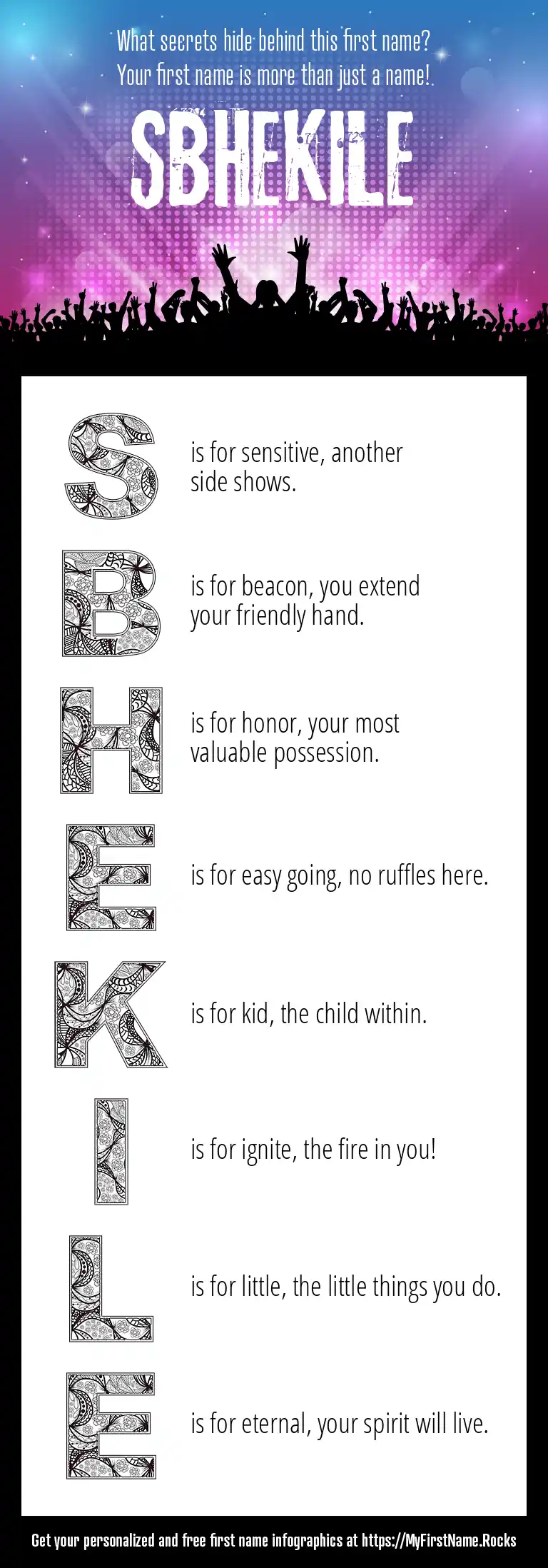 What secrets hide behind this first name?
Your first name is more than just a name!

SBHEKILE

S is for sensitive, another side shows.

B is for beacon, you extend your friendly hand.

H is for honor, your most valuable possession.

E is for easy going, no ruffles here.

K is for kid, the child within.

I is for ignite, the fire in you!

L is for little, the little things you do.

E is for eternal, your spirit will live.

Get your personalized and free first name infographics at https://MyFirstName.Rocks