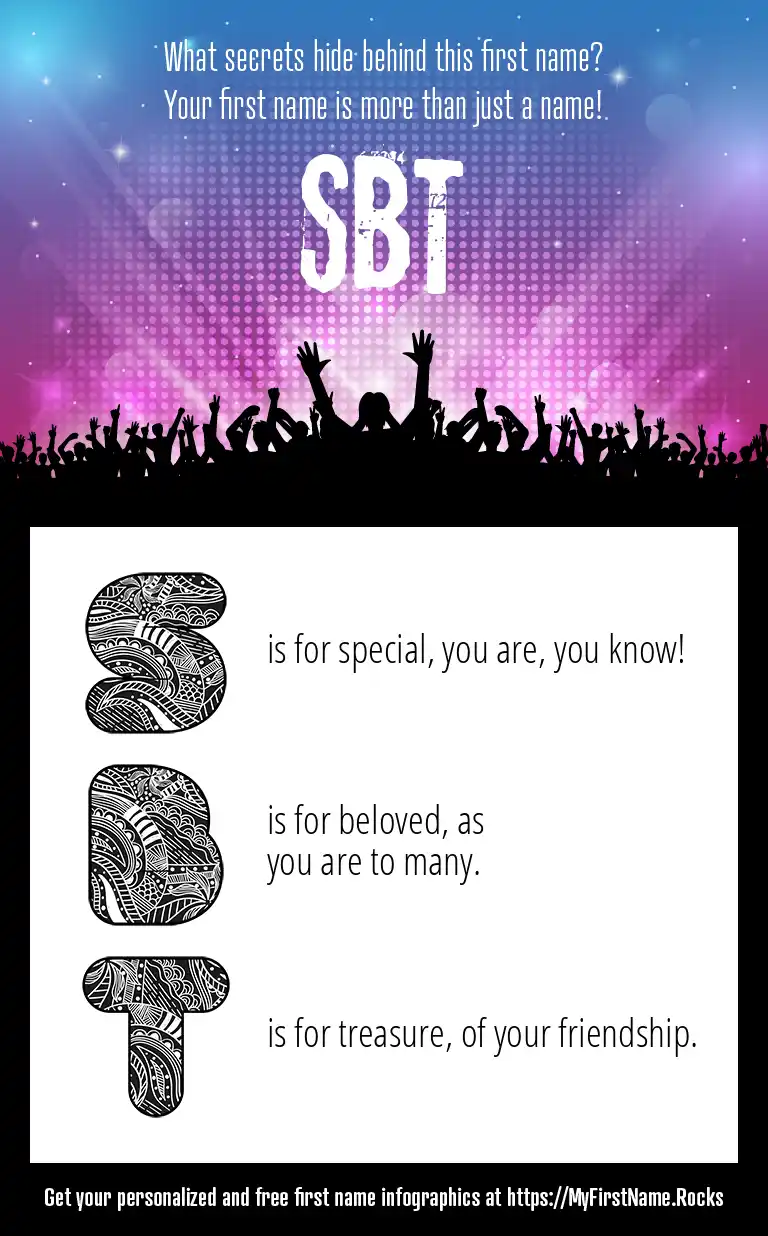 What secrets hide behind this first name?
Your first name is more than just a name!

SBT

S is for special, you are, you know!

B is for beloved, as you are to many.

T is for treasure, of your friendship.

Get your personalized and free first name infographics at https://MyFirstName.Rocks