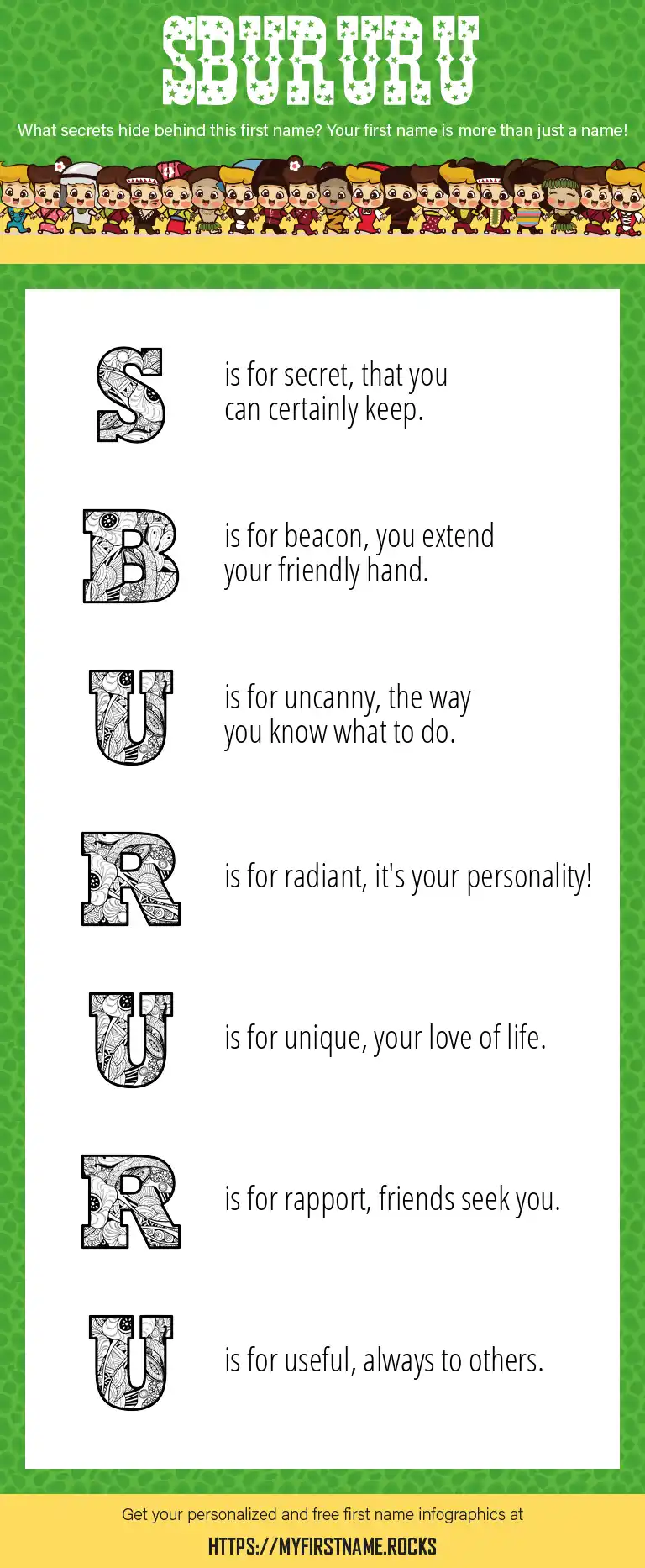 SBURURU

What secrets hide behind this first name? Your first name is more than just a name!

S is for secret, that you can certainly keep.

B is for beacon, you extend your friendly hand.

U is for uncanny, the way you know what to do.

R is for radiant, it's your personality!

U is for unique, your love of life.

R is for rapport, friends seek you.

U is for useful, always to others.

Get your personalized and free first name infographics at

HTTPS://MYFIRSTNAME.ROCKS