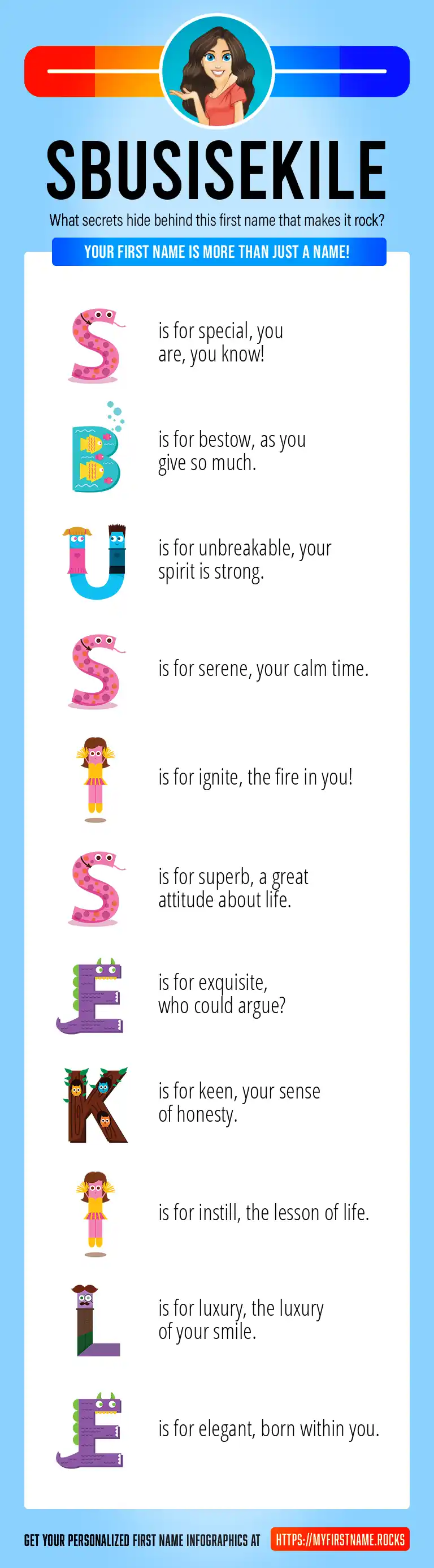 SBUSISEKILE

What secrets hide behind this first name that makes it rock?

YOUR FIRST NAME IS MORE THAN JUST A NAME!

S is for special, you are, you know!

B is for bestow, as you give so much.

U is for unbreakable, your spirit is strong.

S is for serene, your calm time.

I is for ignite, the fire in you!

S is for superb, a great attitude about life.

E is for exquisite, who could argue?

K is for keen, your sense of honesty.

I is for instill, the lesson of life.

L is for luxury, the luxury of your smile.

E is for elegant, born within you.

GET YOUR PERSONALIZED FIRST NAME INFOGRAPHICS AT HTTPS://MYFIRSTNAME.ROCKS