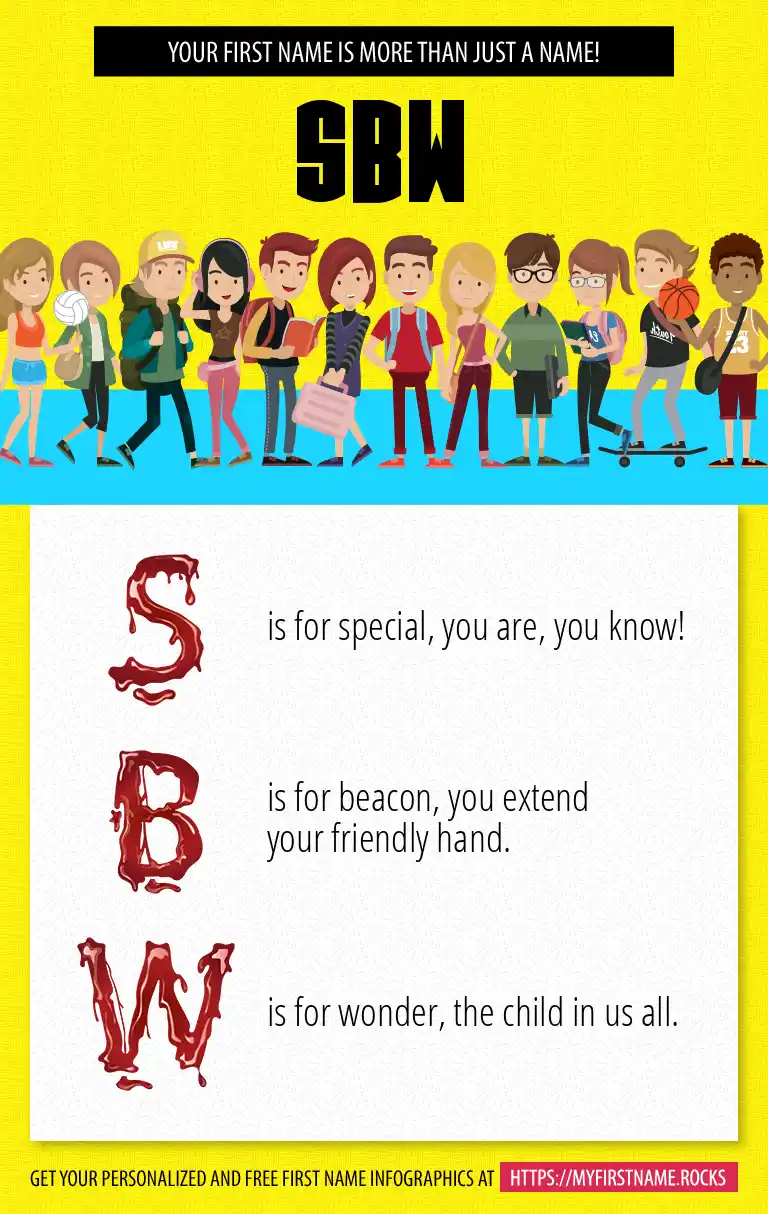 YOUR FIRST NAME IS MORE THAN JUST A NAME!

SBW

S is for special, you are, you know!

B is for beacon, you extend your friendly hand.

W is for wonder, the child in us all.

GET YOUR PERSONALIZED AND FREE FIRST NAME INFOGRAPHICS AT HTTPS://MYFIRSTNAME.ROCKS