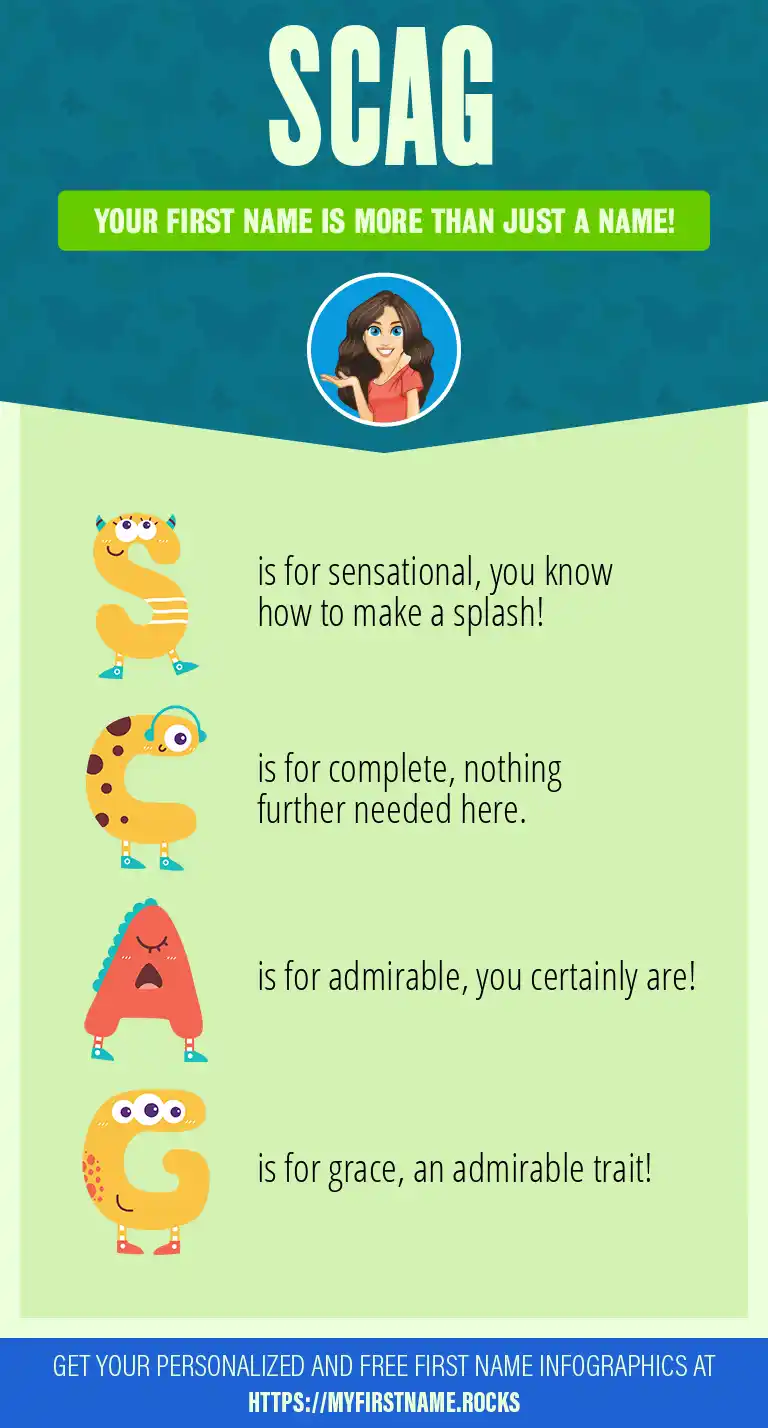 SCAG

YOUR FIRST NAME IS MORE THAN JUST A NAME!

S is for sensational, you know how to make a splash!

C is for complete, nothing further needed here.

A is for admirable, you certainly are!

G is for grace, an admirable trait!

GET YOUR PERSONALIZED AND FREE FIRST NAME INFOGRAPHICS AT HTTPS://MYFIRSTNAME.ROCKS