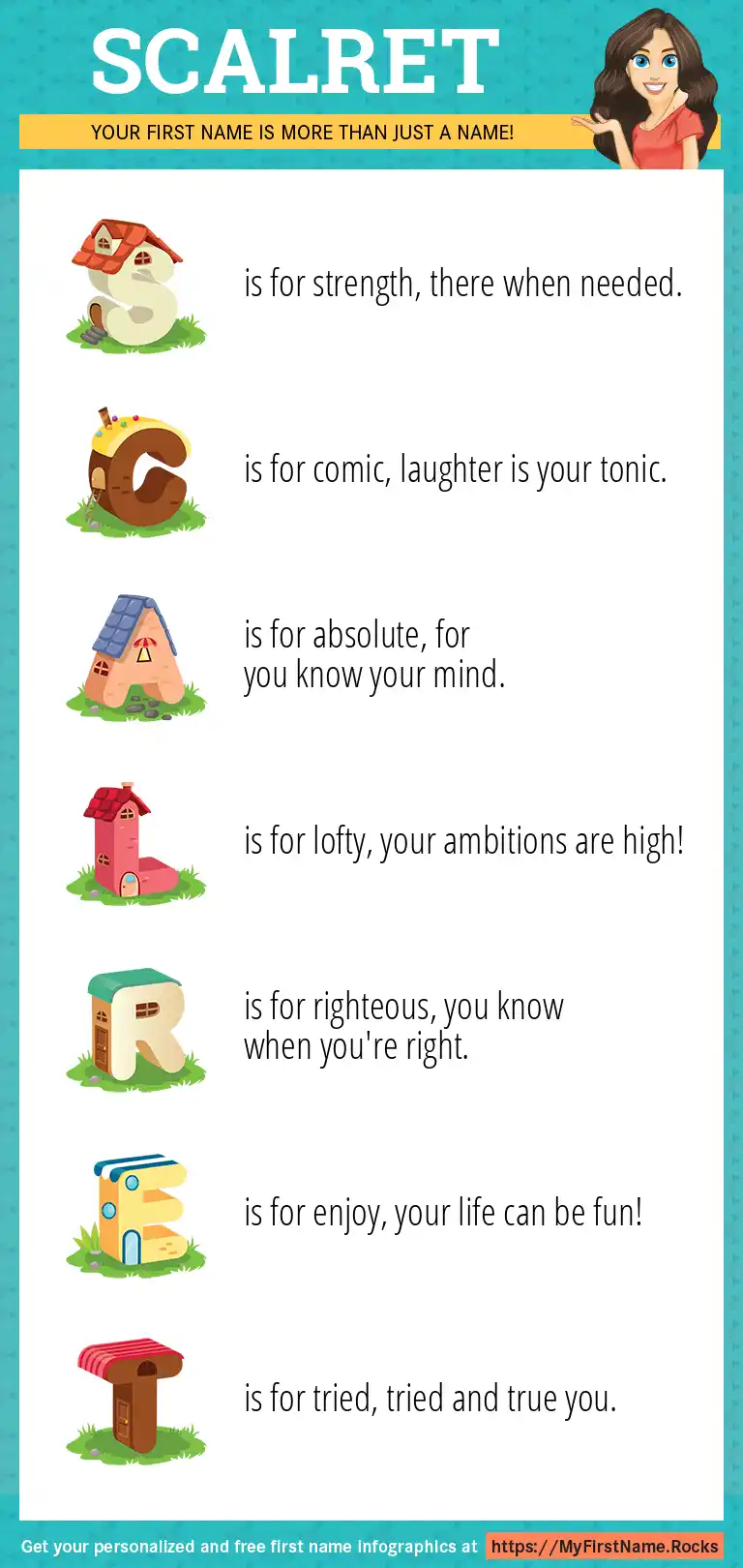 SCALRET

YOUR FIRST NAME IS MORE THAN JUST A NAME!

S is for strength, there when needed.

C is for comic, laughter is your tonic.

A is for absolute, for you know your mind.

L is for lofty, your ambitions are high!

R is for righteous, you know when you're right.

E is for enjoy, your life can be fun!

T is for tried, tried and true you.

Get your personalized and free first name infographics at https://MyFirstName.Rocks