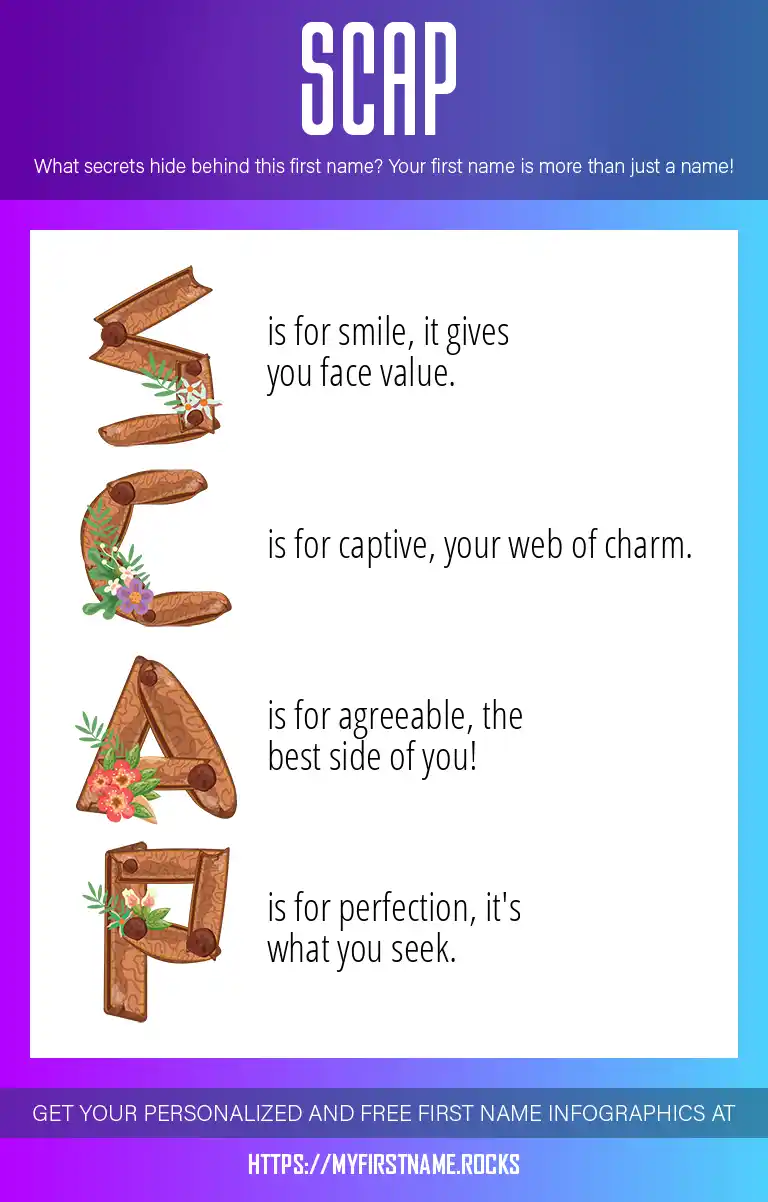 SCAP

What secrets hide behind this first name? Your first name is more than just a name!

S is for smile, it gives you face value.

C is for captive, your web of charm.

A is for agreeable, the best side of you!

P is for perfection, it's what you seek.

GET YOUR PERSONALIZED AND FREE FIRST NAME INFOGRAPHICS AT

HTTPS://MYFIRSTNAME.ROCKS