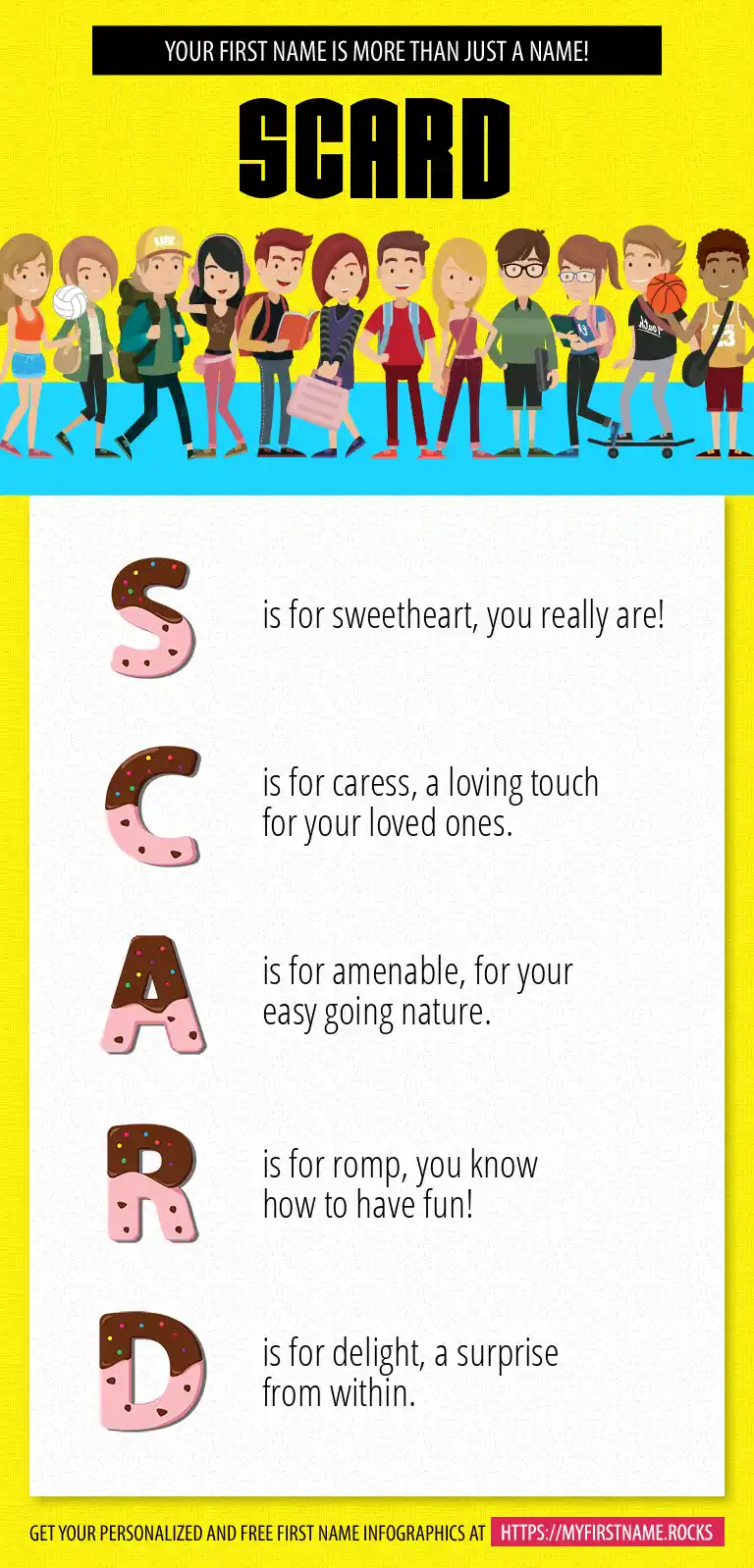 YOUR FIRST NAME IS MORE THAN JUST A NAME!

SCARD

S is for sweetheart, you really are!

C is for caress, a loving touch for your loved ones.

A is for amenable, for your easy going nature.

R is for romp, you know how to have fun!

D is for delight, a surprise from within.

GET YOUR PERSONALIZED AND FREE FIRST NAME INFOGRAPHICS AT HTTPS://MYFIRSTNAME.ROCKS