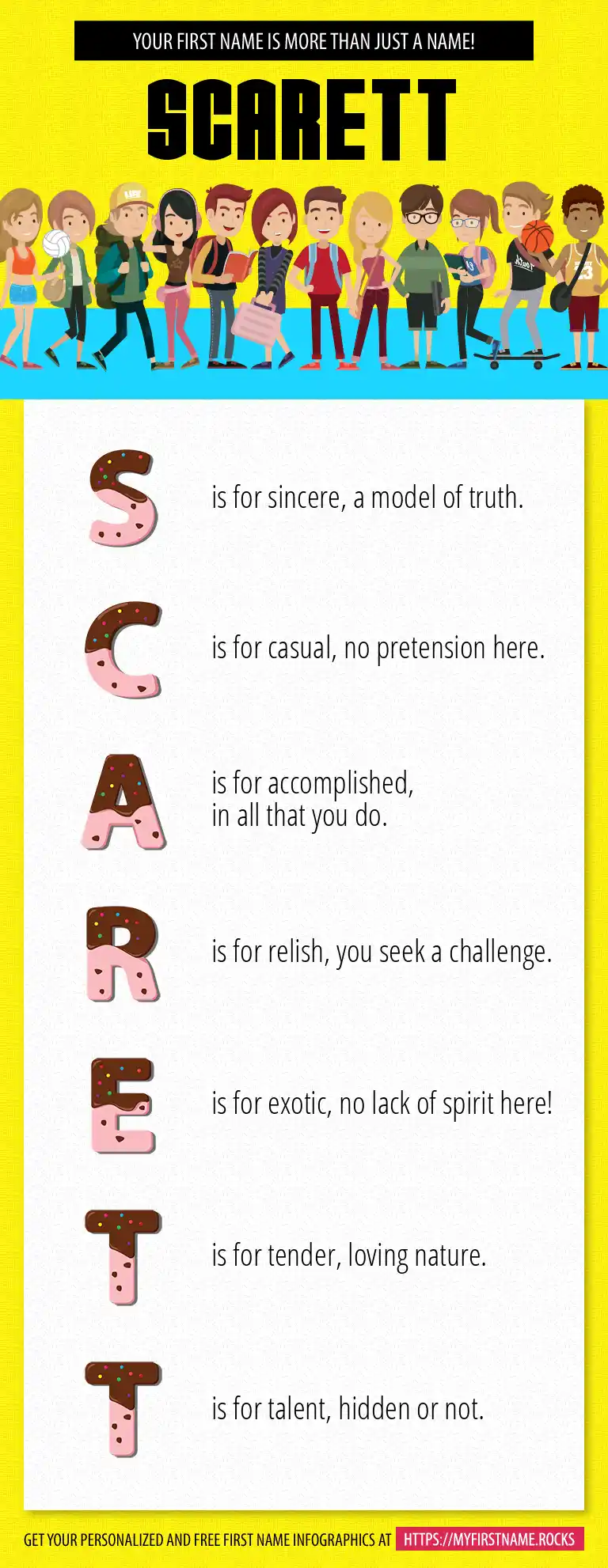 YOUR FIRST NAME IS MORE THAN JUST A NAME!

SCARETT

S is for sincere, a model of truth.

C is for casual, no pretension here.

A is for accomplished, in all that you do.

R is for relish, you seek a challenge.

E is for exotic, no lack of spirit here!

T is for tender, loving nature.

T is for talent, hidden or not.

GET YOUR PERSONALIZED AND FREE FIRST NAME INFOGRAPHICS AT HTTPS://MYFIRSTNAME.ROCKS