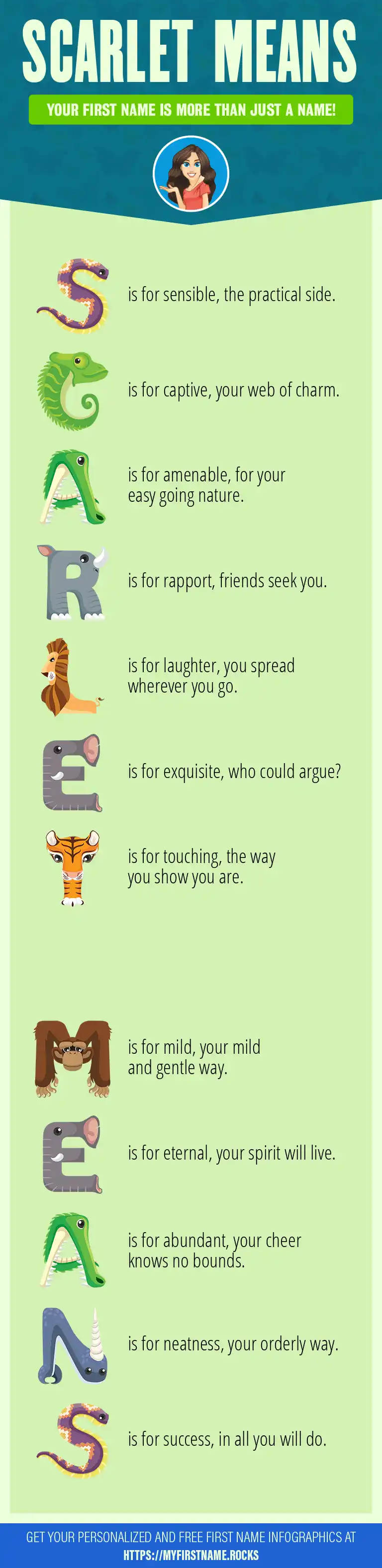 SCARLET MEANS

YOUR FIRST NAME IS MORE THAN JUST A NAME!

S is for sensible, the practical side.

C is for captive, your web of charm.

A is for amenable, for your easy going nature.

R is for rapport, friends seek you.

L is for laughter, you spread wherever you go.

E is for exquisite, who could argue?

T is for touching, the way you show you are.

M is for mild, your mild and gentle way.

E is for eternal, your spirit will live.

A is for abundant, your cheer knows no bounds.

N is for neatness, your orderly way.

S is for success, in all you will do.

GET YOUR PERSONALIZED AND FREE FIRST NAME INFOGRAPHICS AT
HTTPS://MYFIRSTNAME.ROCKS