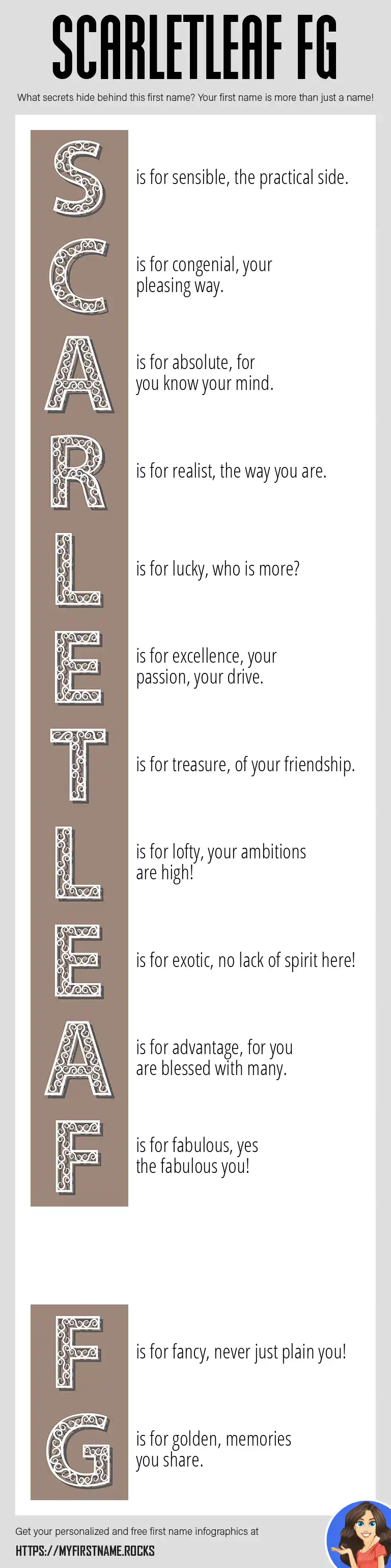 SCARLETLEAF FG

What secrets hide behind this first name? Your first name is more than just a name!

S is for sensible, the practical side.

C is for congenial, your pleasing way.

A is for absolute, for you know your mind.

R is for realist, the way you are.

L is for lucky, who is more?

E is for excellence, your passion, your drive.

T is for treasure, of your friendship.

L is for lofty, your ambitions are high!

E is for exotic, no lack of spirit here!

A is for advantage, for you are blessed with many.

F is for fabulous, yes the fabulous you!

F is for fancy, never just plain you!

G is for golden, memories you share.

Get your personalized and free first name infographics at

HTTPS://MYFIRSTNAME.ROCKS