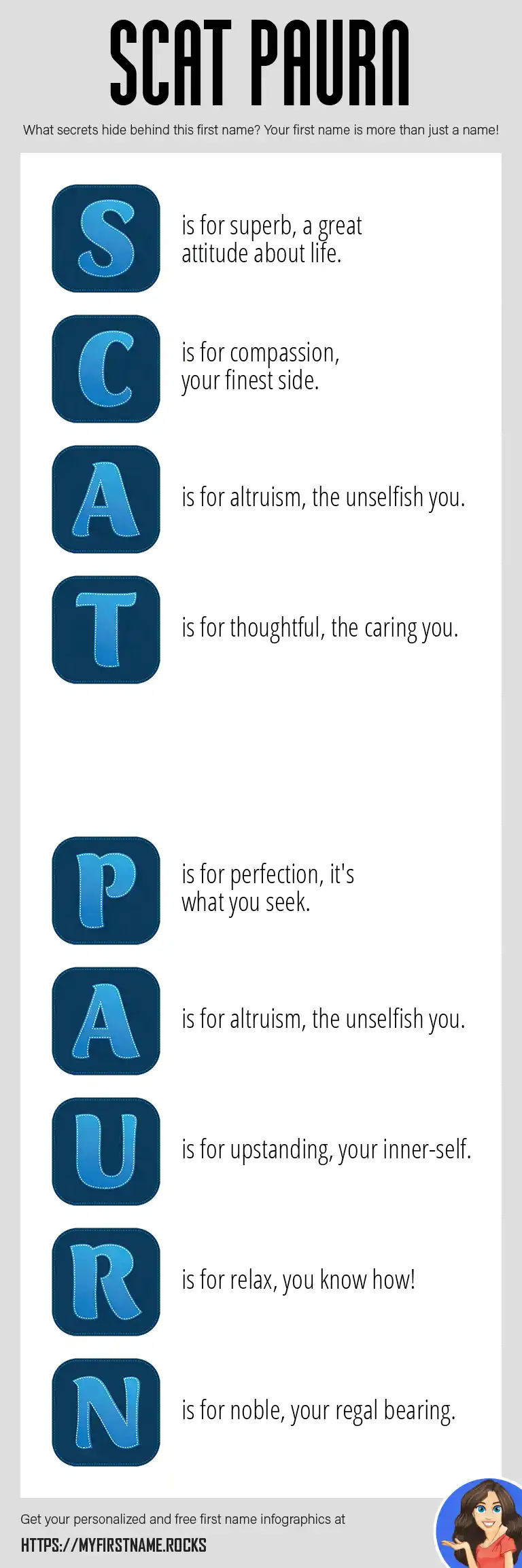 SCAT PAURN

What secrets hide behind this first name? Your first name is more than just a name!

S is for superb, a great attitude about life.

C is for compassion, your finest side.

A is for altruism, the unselfish you.

T is for thoughtful, the caring you.

P is for perfection, it's what you seek.

A is for altruism, the unselfish you.

U is for upstanding, your inner-self.

R is for relax, you know how!

N is for noble, your regal bearing.

Get your personalized and free first name infographics at

HTTPS://MYFIRSTNAME.ROCKS