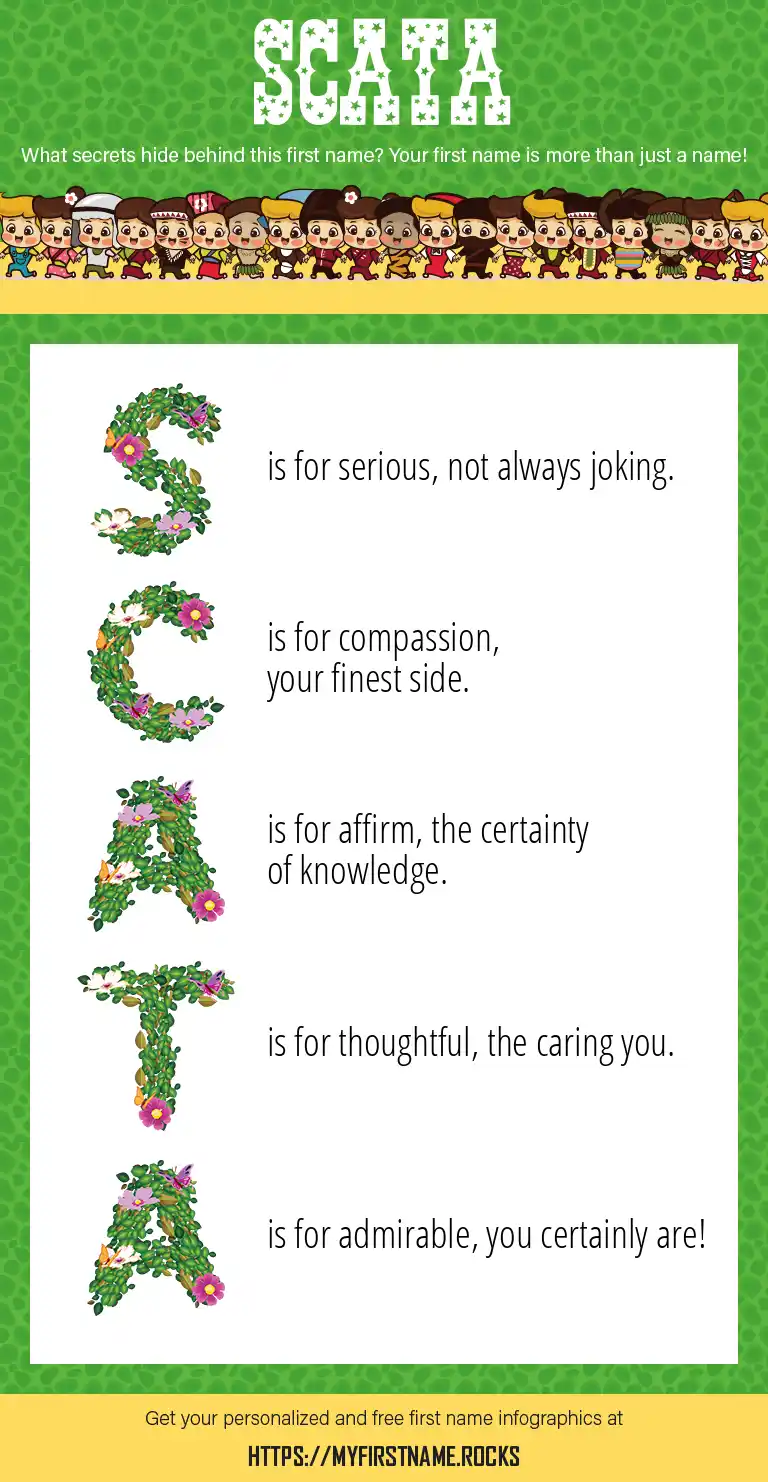 SCATA

What secrets hide behind this first name? Your first name is more than just a name!

S is for serious, not always joking.

C is for compassion, your finest side.

A is for affirm, the certainty of knowledge.

T is for thoughtful, the caring you.

A is for admirable, you certainly are!

Get your personalized and free first name infographics at

HTTPS://MYFIRSTNAME.ROCKS