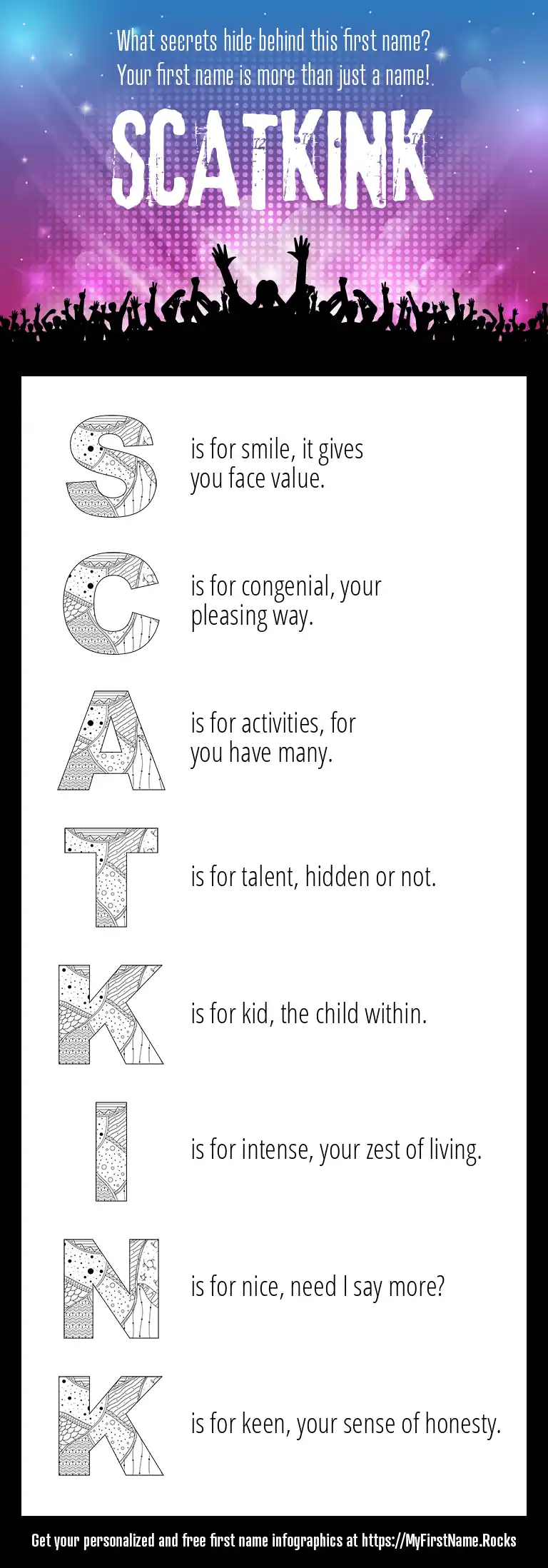 What secrets hide behind this first name?
Your first name is more than just a name!

SCATKINK

S is for smile, it gives you face value.

C is for congenial, your pleasing way.

A is for activities, for you have many.

T is for talent, hidden or not.

K is for kid, the child within.

I is for intense, your zest of living.

N is for nice, need I say more?

K is for keen, your sense of honesty.

Get your personalized and free first name infographics at https://MyFirstName.Rocks