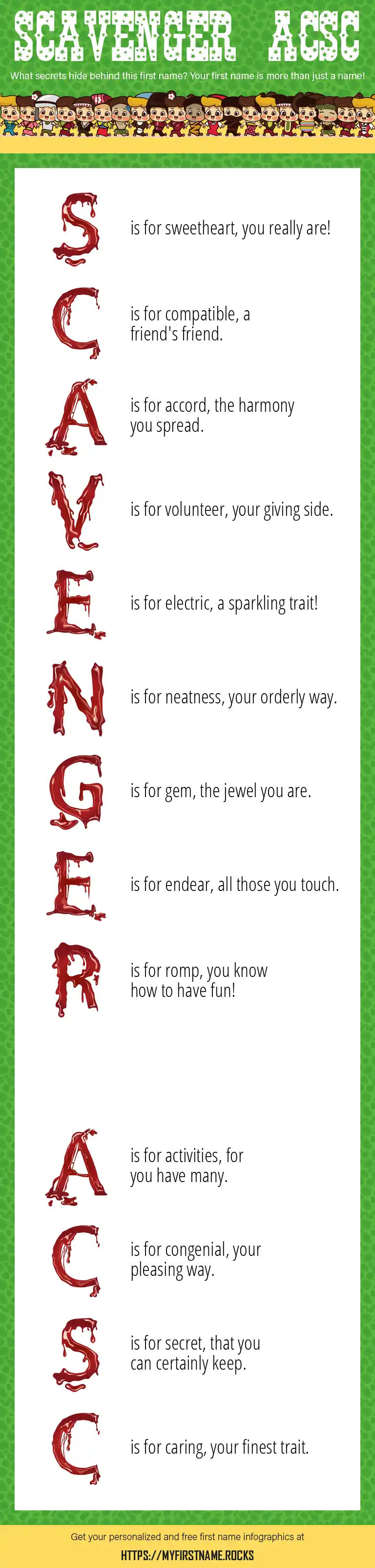 SCAVENGER ACSC

What secrets hide behind this first name? Your first name is more than just a name!

S is for sweetheart, you really are!

C is for compatible, a friend's friend.

A is for accord, the harmony you spread.

V is for volunteer, your giving side.

E is for electric, a sparkling trait!

N is for neatness, your orderly way.

G is for gem, the jewel you are.

E is for endear, all those you touch.

R is for romp, you know how to have fun!

A is for activities, for you have many.

C is for congenial, your pleasing way.

S is for secret, that you can certainly keep.

C is for caring, your finest trait.

Get your personalized and free first name infographics at
HTTPS://MYFIRSTNAME.ROCKS