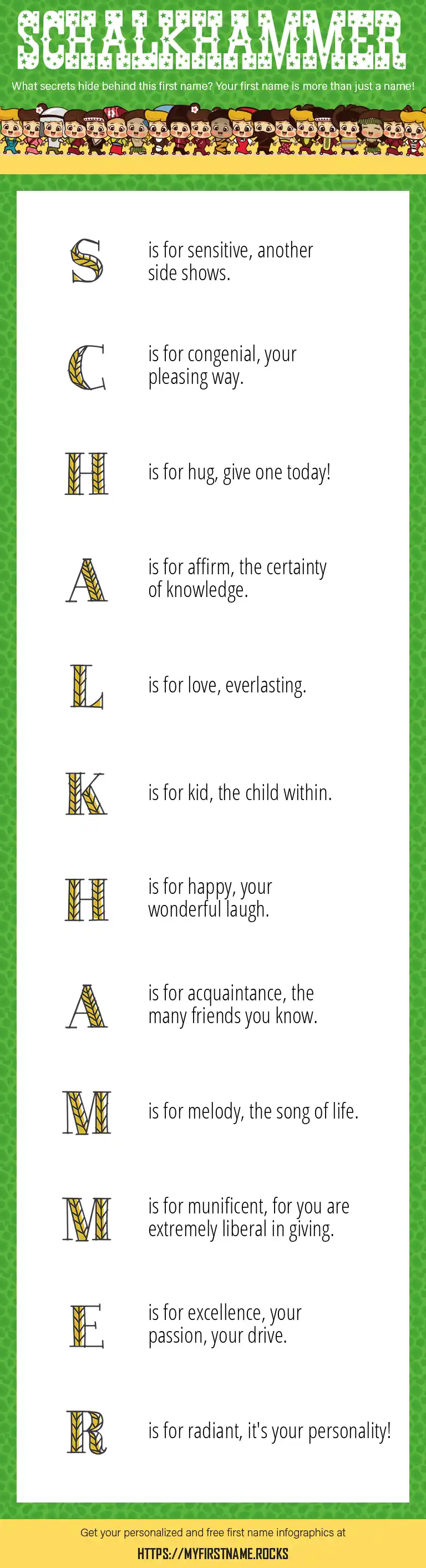 SCHALKHAMMER

What secrets hide behind this first name? Your first name is more than just a name!

S is for sensitive, another side shows.

C is for congenial, your pleasing way.

H is for hug, give one today!

A is for affirm, the certainty of knowledge.

L is for love, everlasting.

K is for kid, the child within.

H is for happy, your wonderful laugh.

A is for acquaintance, the many friends you know.

M is for melody, the song of life.

M is for munificent, for you are extremely liberal in giving.

E is for excellence, your passion, your drive.

R is for radiant, it's your personality!

Get your personalized and free first name infographics at

HTTPS://MYFIRSTNAME.ROCKS