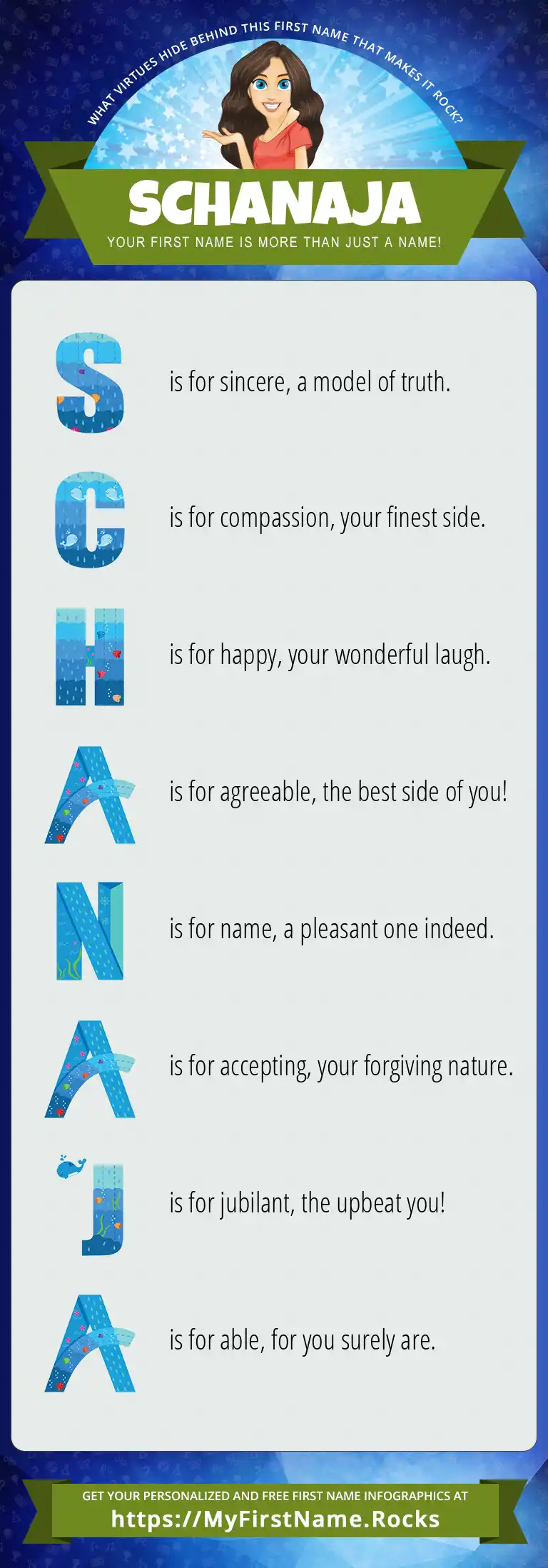 WHAT VIRTUES HIDE BEHIND THIS FIRST NAME THAT MAKES IT ROCK?

SCHANAJA

YOUR FIRST NAME IS MORE THAN JUST A NAME!

S is for sincere, a model of truth.

C is for compassion, your finest side.

H is for happy, your wonderful laugh.

A is for agreeable, the best side of you!

N is for name, a pleasant one indeed.

A is for accepting, your forgiving nature.

J is for jubilant, the upbeat you!

A is for able, for you surely are.

GET YOUR PERSONALIZED AND FREE FIRST NAME INFOGRAPHICS AT
https://MyFirstName.Rocks