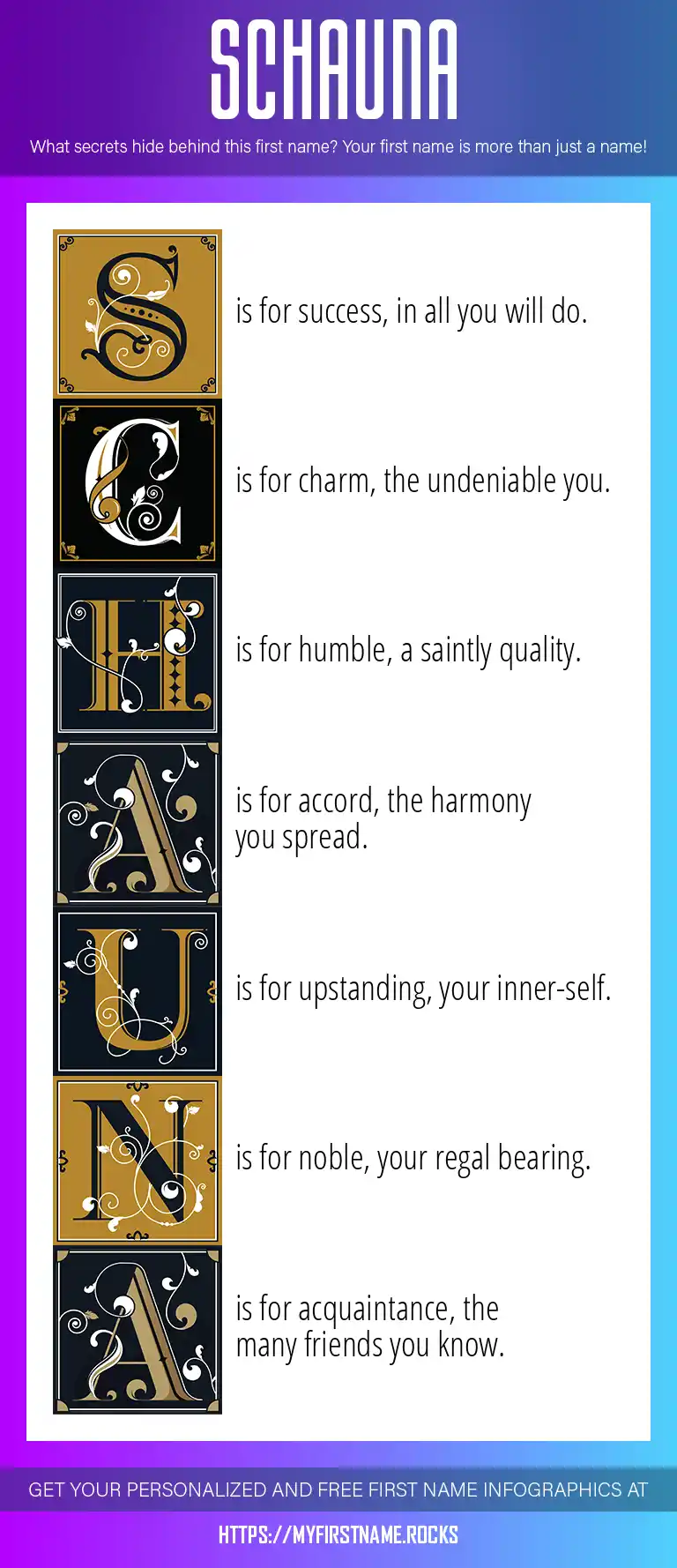 SCHAUNA

What secrets hide behind this first name? Your first name is more than just a name!

S is for success, in all you will do.

C is for charm, the undeniable you.

H is for humble, a saintly quality.

A is for accord, the harmony you spread.

U is for upstanding, your inner-self.

N is for noble, your regal bearing.

A is for acquaintance, the many friends you know.

GET YOUR PERSONALIZED AND FREE FIRST NAME INFOGRAPHICS AT

HTTPS://MYFIRSTNAME.ROCKS