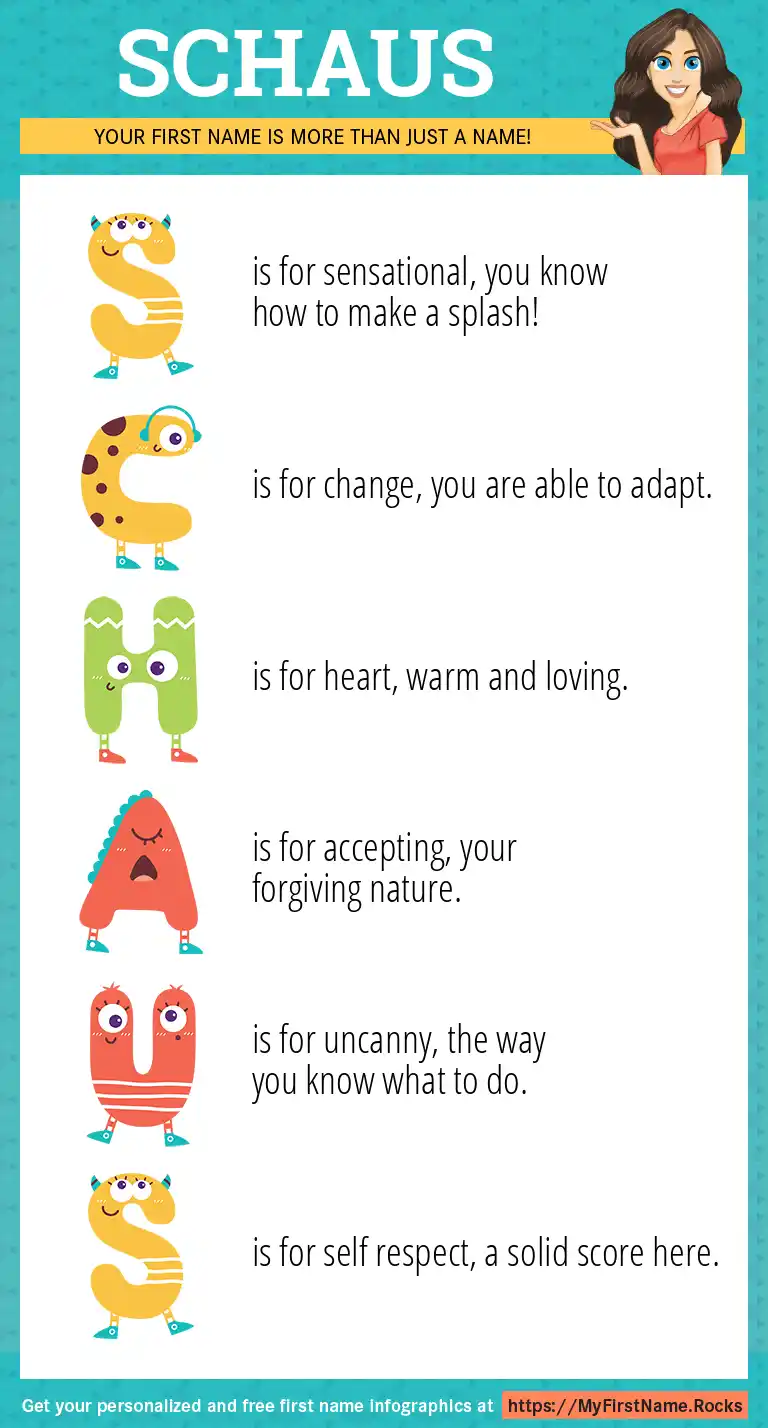 SCHAUS

YOUR FIRST NAME IS MORE THAN JUST A NAME!

S is for sensational, you know how to make a splash!

C is for change, you are able to adapt.

H is for heart, warm and loving.

A is for accepting, your forgiving nature.

U is for uncanny, the way you know what to do.

S is for self respect, a solid score here.

Get your personalized and free first name infographics at https://MyFirstName.Rocks