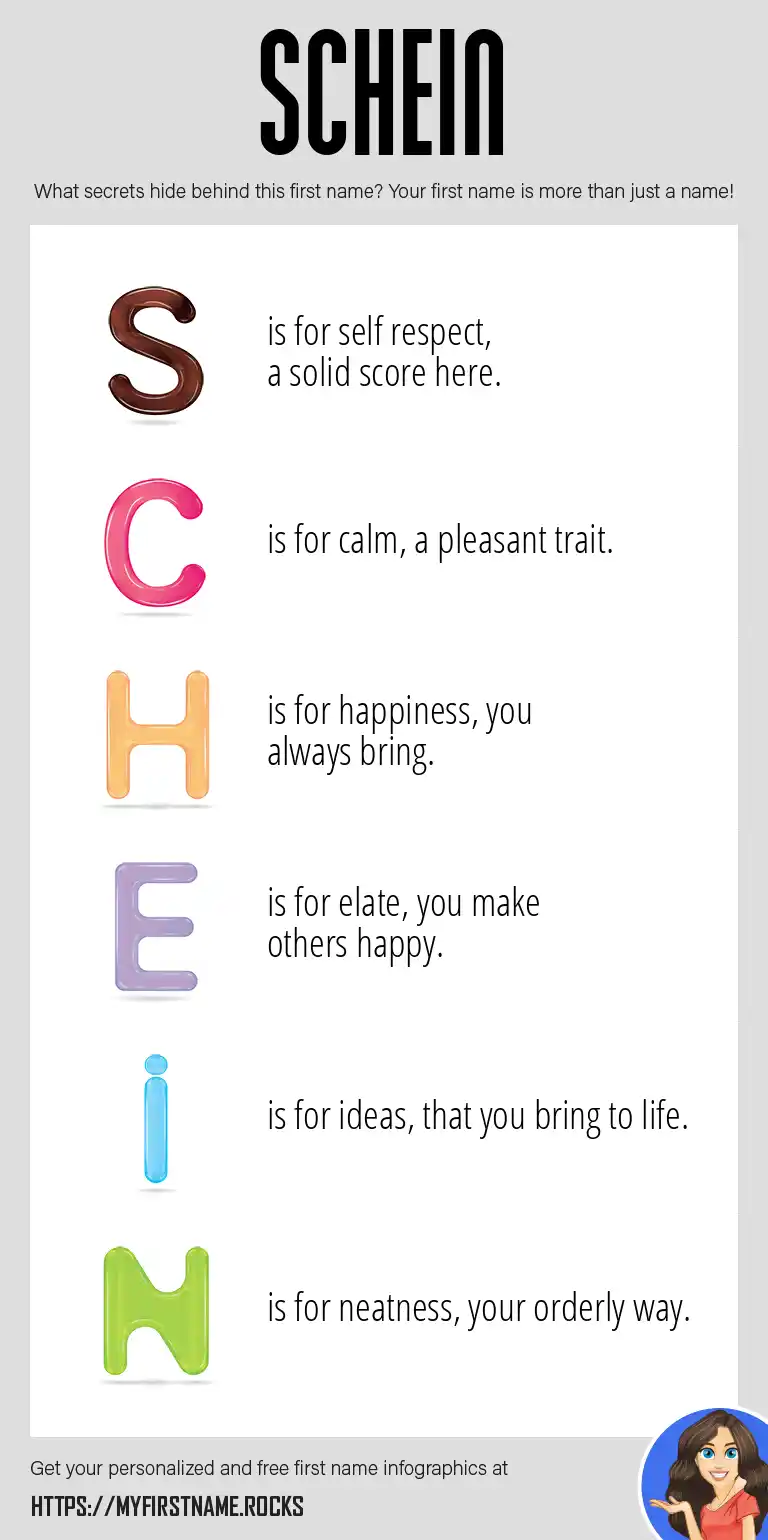 SCHEIN

What secrets hide behind this first name? Your first name is more than just a name!

S is for self respect, a solid score here.

C is for calm, a pleasant trait.

H is for happiness, you always bring.

E is for elate, you make others happy.

i is for ideas, that you bring to life.

N is for neatness, your orderly way.

Get your personalized and free first name infographics at

HTTPS://MYFIRSTNAME.ROCKS