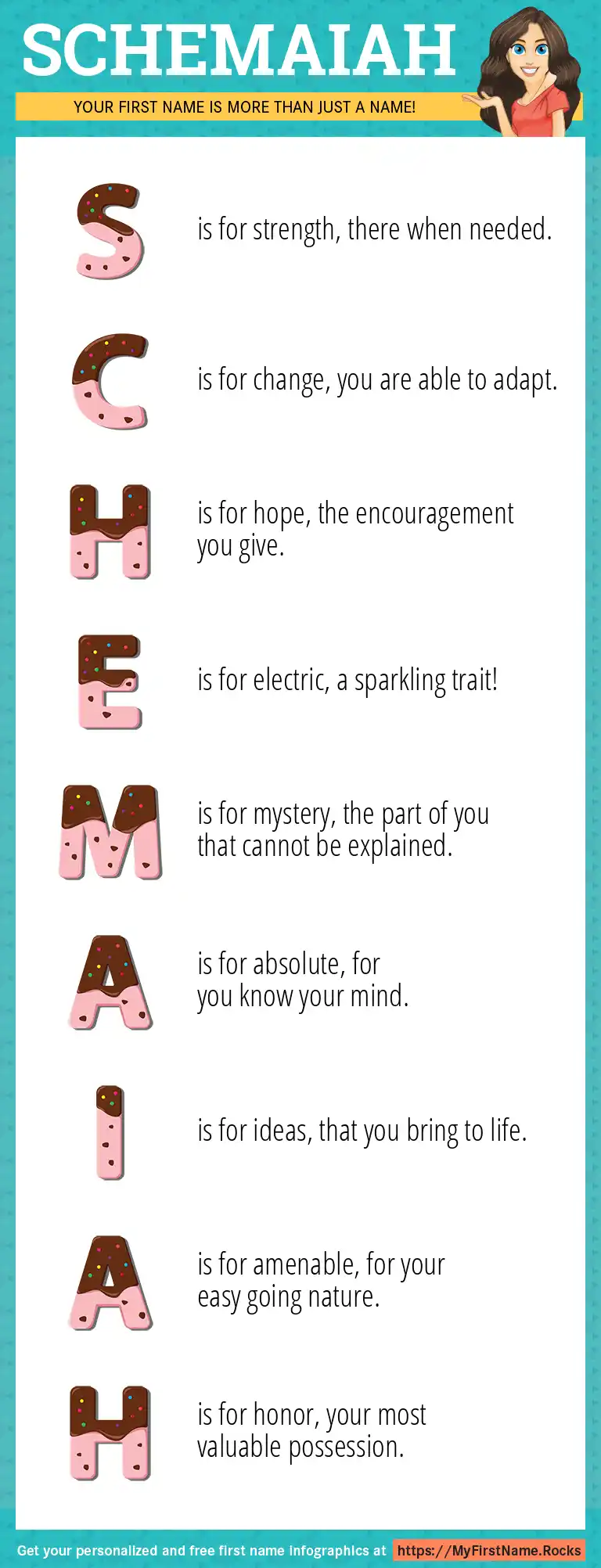 SCHEMAIAH

YOUR FIRST NAME IS MORE THAN JUST A NAME!

S is for strength, there when needed.

C is for change, you are able to adapt.

H is for hope, the encouragement you give.

E is for electric, a sparkling trait!

M is for mystery, the part of you that cannot be explained.

A is for absolute, for you know your mind.

I is for ideas, that you bring to life.

A is for amenable, for your easy going nature.

H is for honor, your most valuable possession.

Get your personalized and free first name infographics at https://MyFirstName.Rocks