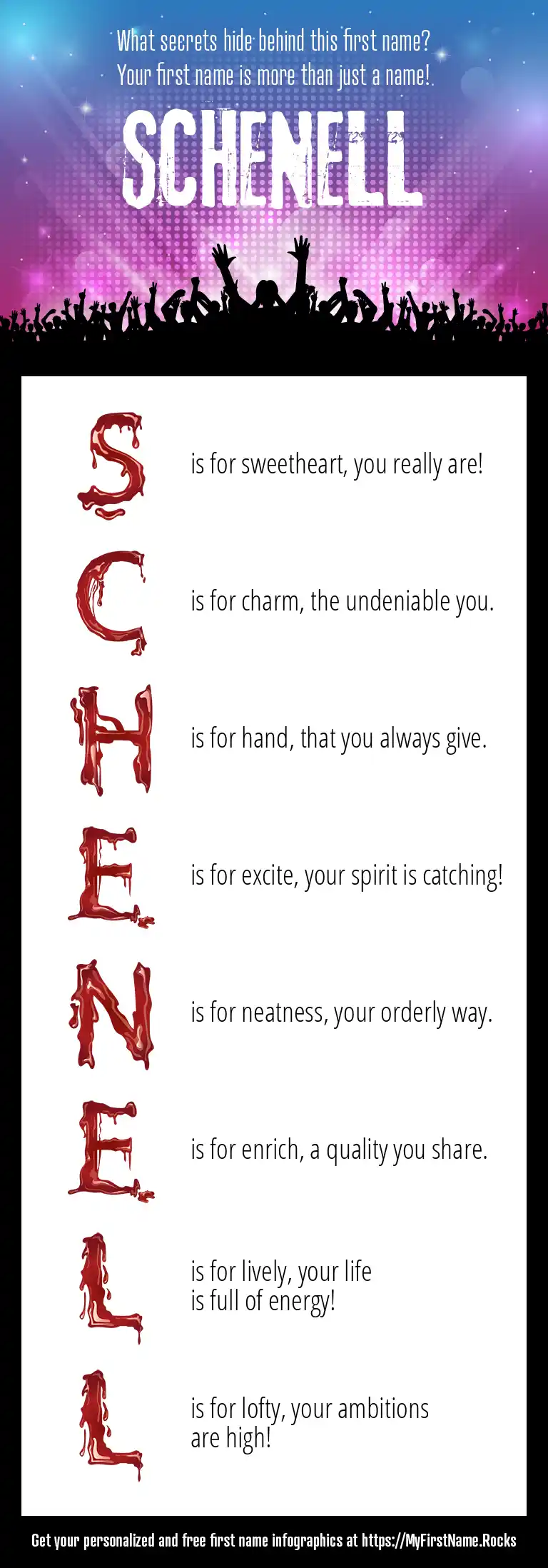 What secrets hide behind this first name?
Your first name is more than just a name!

SCHENELL

S is for sweetheart, you really are!

C is for charm, the undeniable you.

H is for hand, that you always give.

E is for excite, your spirit is catching!

N is for neatness, your orderly way.

E is for enrich, a quality you share.

L is for lively, your life is full of energy!

L is for lofty, your ambitions are high!

Get your personalized and free first name infographics at https://MyFirstName.Rocks