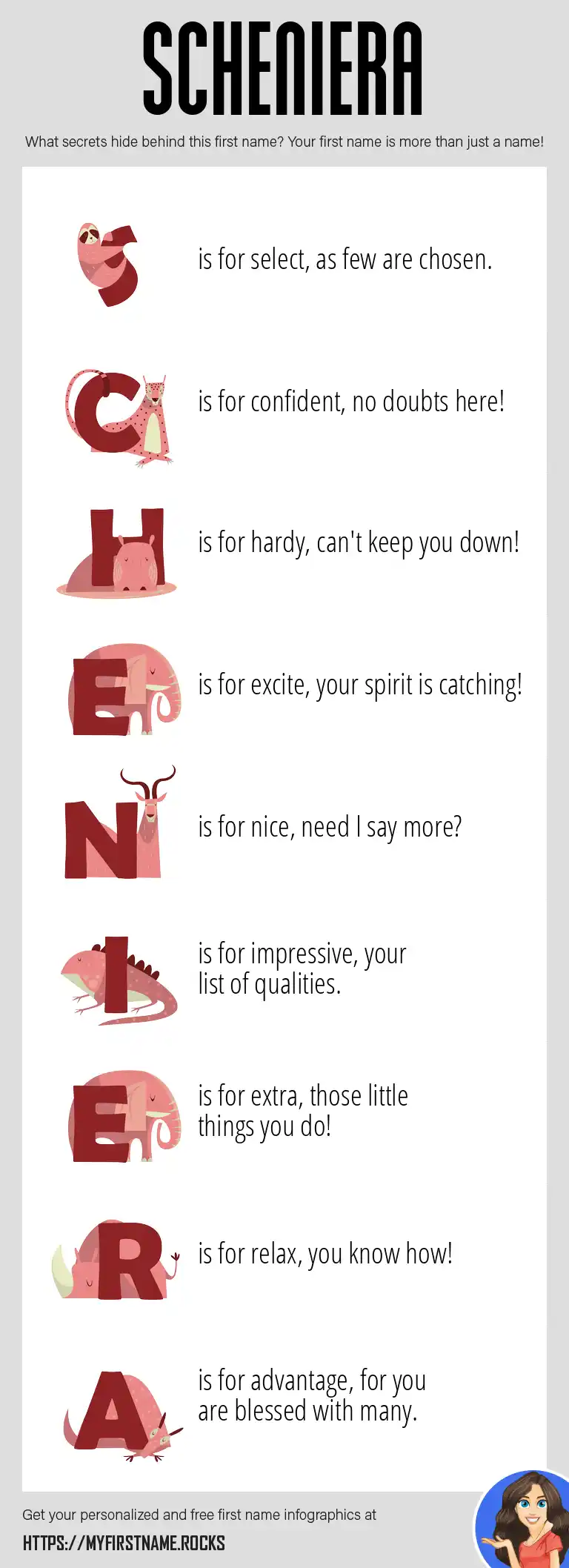 SCHENIERA

What secrets hide behind this first name? Your first name is more than just a name!

S is for select, as few are chosen.

C is for confident, no doubts here!

H is for hardy, can't keep you down!

E is for excite, your spirit is catching!

N is for nice, need I say more?

I is for impressive, your list of qualities.

E is for extra, those little things you do!

R is for relax, you know how!

A is for advantage, for you are blessed with many.

Get your personalized and free first name infographics at

HTTPS://MYFIRSTNAME.ROCKS