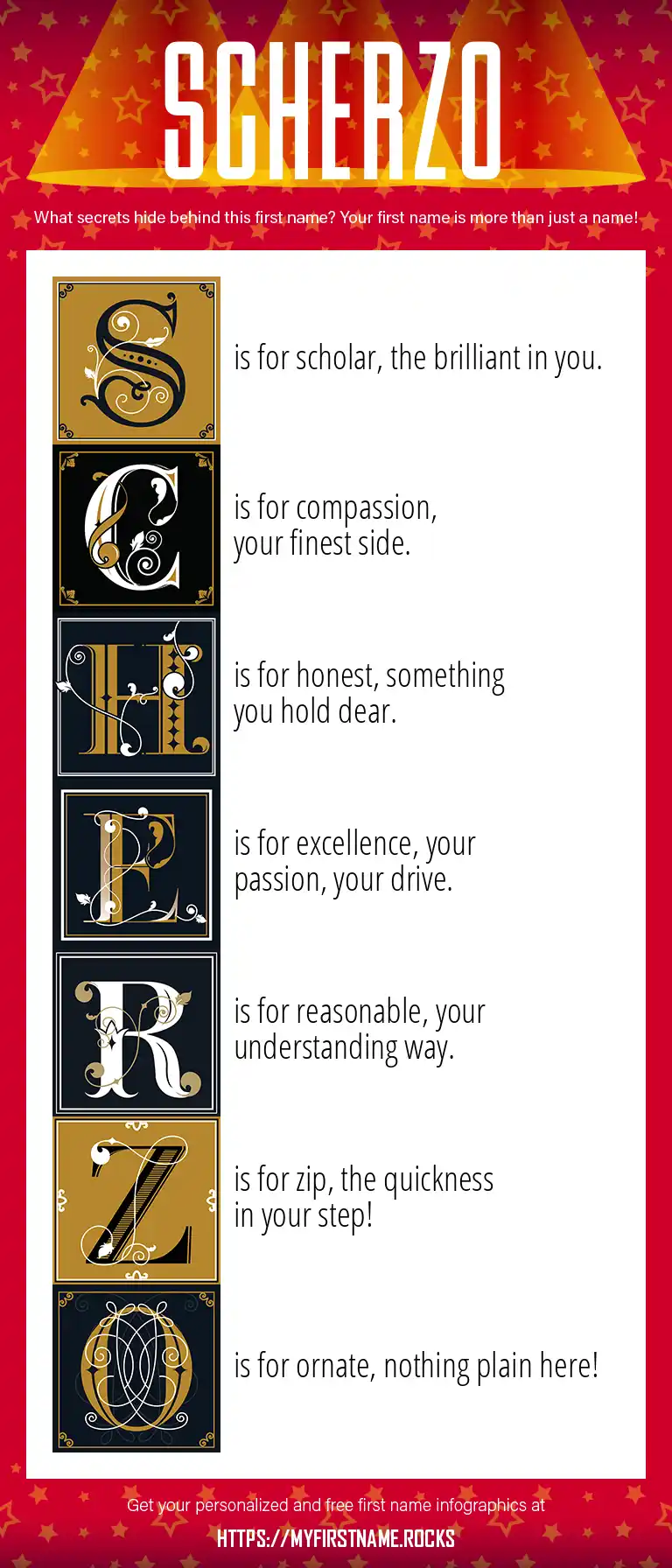 SCHERZO

What secrets hide behind this first name? Your first name is more than just a name!

S is for scholar, the brilliant in you.

C is for compassion, your finest side.

H is for honest, something you hold dear.

E is for excellence, your passion, your drive.

R is for reasonable, your understanding way.

Z is for zip, the quickness in your step!

O is for ornate, nothing plain here!

Get your personalized and free first name infographics at

HTTPS://MYFIRSTNAME.ROCKS