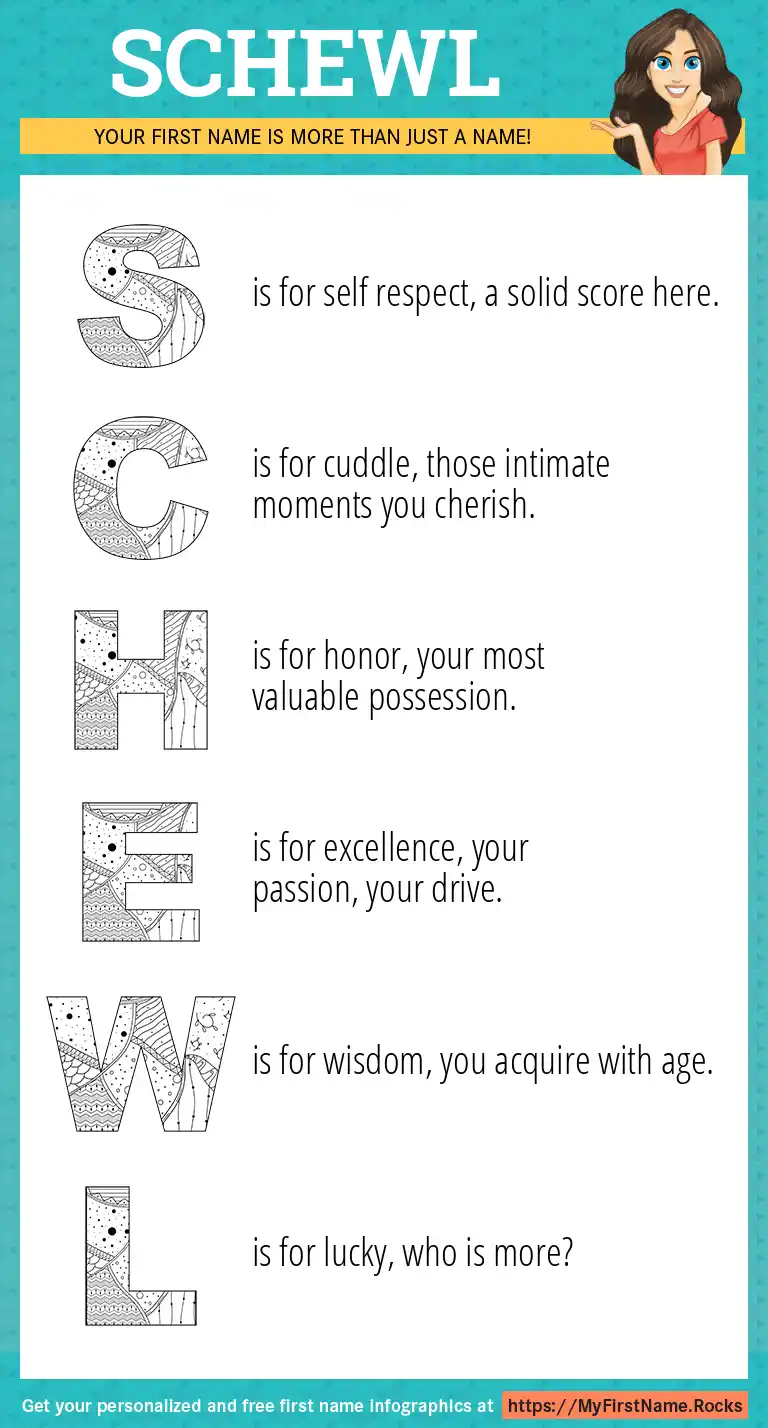 SCHEWL

YOUR FIRST NAME IS MORE THAN JUST A NAME!

S is for self respect, a solid score here.

C is for cuddle, those intimate moments you cherish.

H is for honor, your most valuable possession.

E is for excellence, your passion, your drive.

W is for wisdom, you acquire with age.

L is for lucky, who is more?

Get your personalized and free first name infographics at https://MyFirstName.Rocks