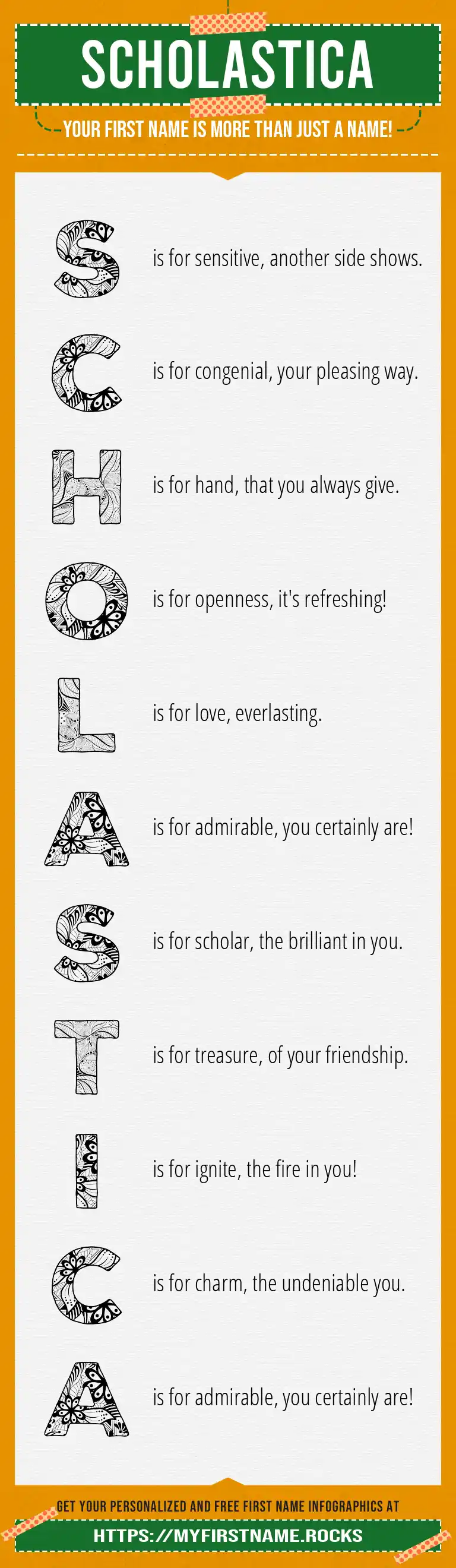 SCHOLASTICA

YOUR FIRST NAME IS MORE THAN JUST A NAME!

S is for sensitive, another side shows.

C is for congenial, your pleasing way.

H is for hand, that you always give.

O is for openness, it's refreshing!

L is for love, everlasting.

A is for admirable, you certainly are!

S is for scholar, the brilliant in you.

T is for treasure, of your friendship.

I is for ignite, the fire in you!

C is for charm, the undeniable you.

A is for admirable, you certainly are!

GET YOUR PERSONALIZED AND FREE FIRST NAME INFOGRAPHICS AT

HTTPS://MYFIRSTNAME.ROCKS