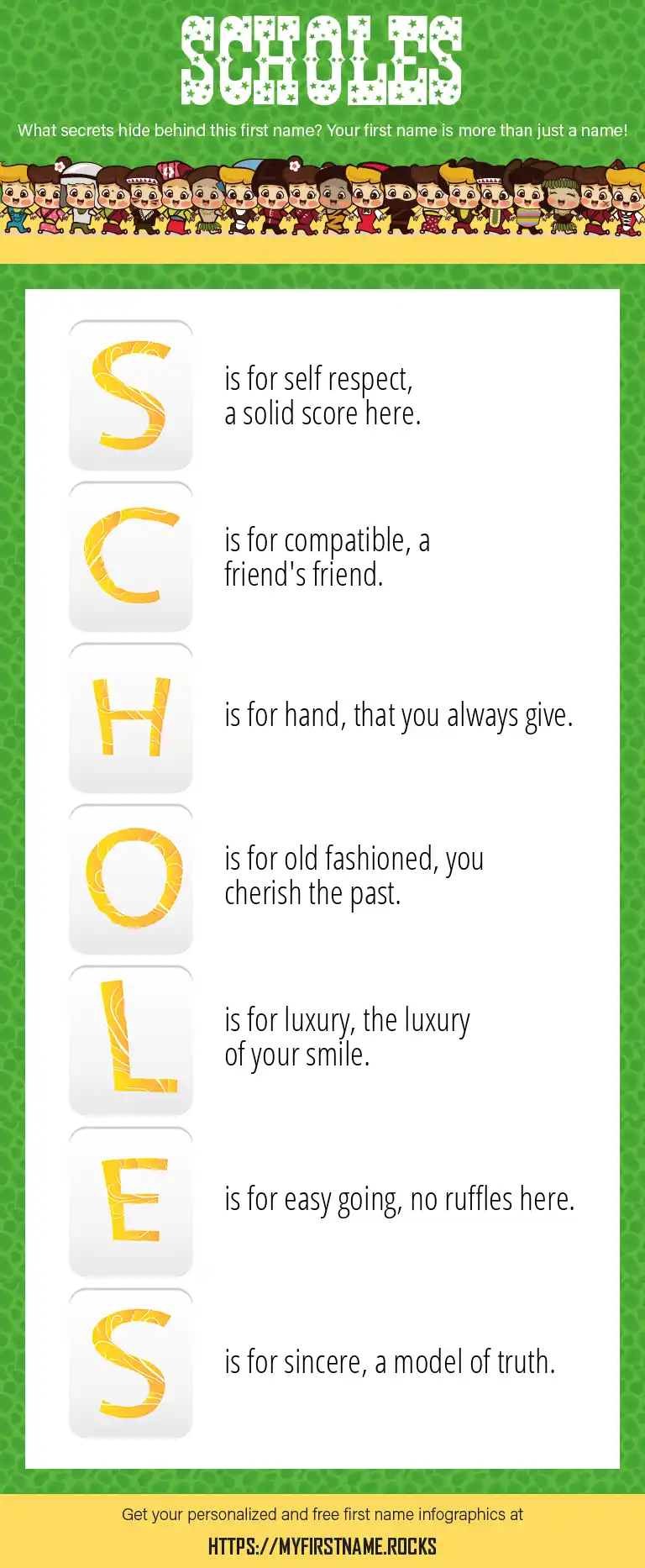 SCHOLES

What secrets hide behind this first name? Your first name is more than just a name!

S is for self respect, a solid score here.

C is for compatible, a friend's friend.

H is for hand, that you always give.

O is for old fashioned, you cherish the past.

L is for luxury, the luxury of your smile.

E is for easy going, no ruffles here.

S is for sincere, a model of truth.

Get your personalized and free first name infographics at

HTTPS://MYFIRSTNAME.ROCKS