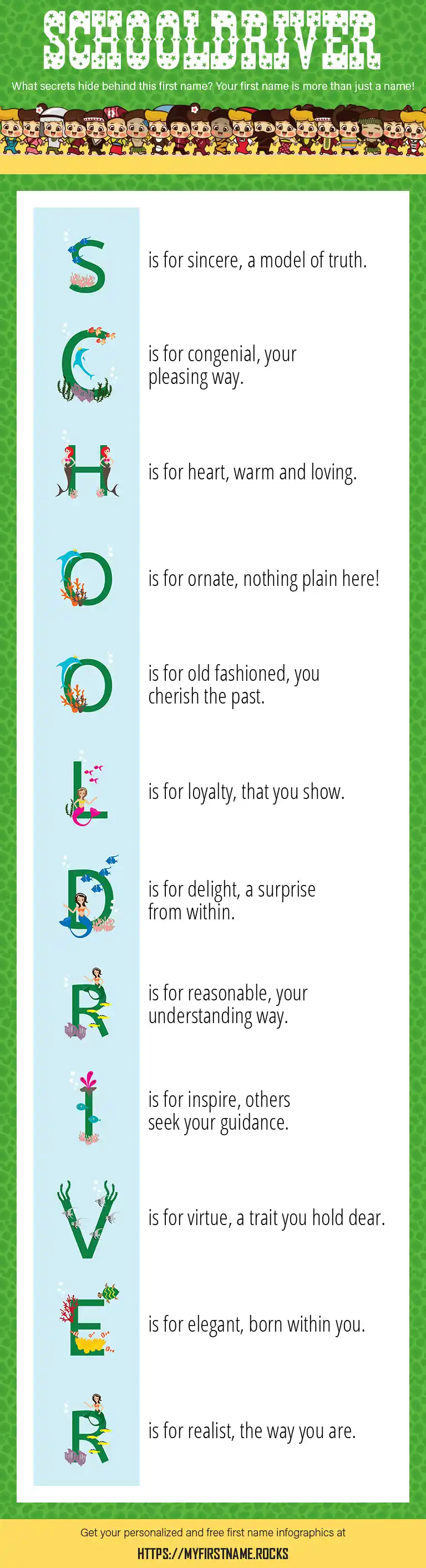 SCHOOLDRIVER

What secrets hide behind this first name? Your first name is more than just a name!

S is for sincere, a model of truth.

C is for congenial, your pleasing way.

H is for heart, warm and loving.

O is for ornate, nothing plain here!

O is for old fashioned, you cherish the past.

L is for loyalty, that you show.

D is for delight, a surprise from within.

R is for reasonable, your understanding way.

I is for inspire, others seek your guidance.

V is for virtue, a trait you hold dear.

E is for elegant, born within you.

R is for realist, the way you are.

Get your personalized and free first name infographics at

HTTPS://MYFIRSTNAME.ROCKS