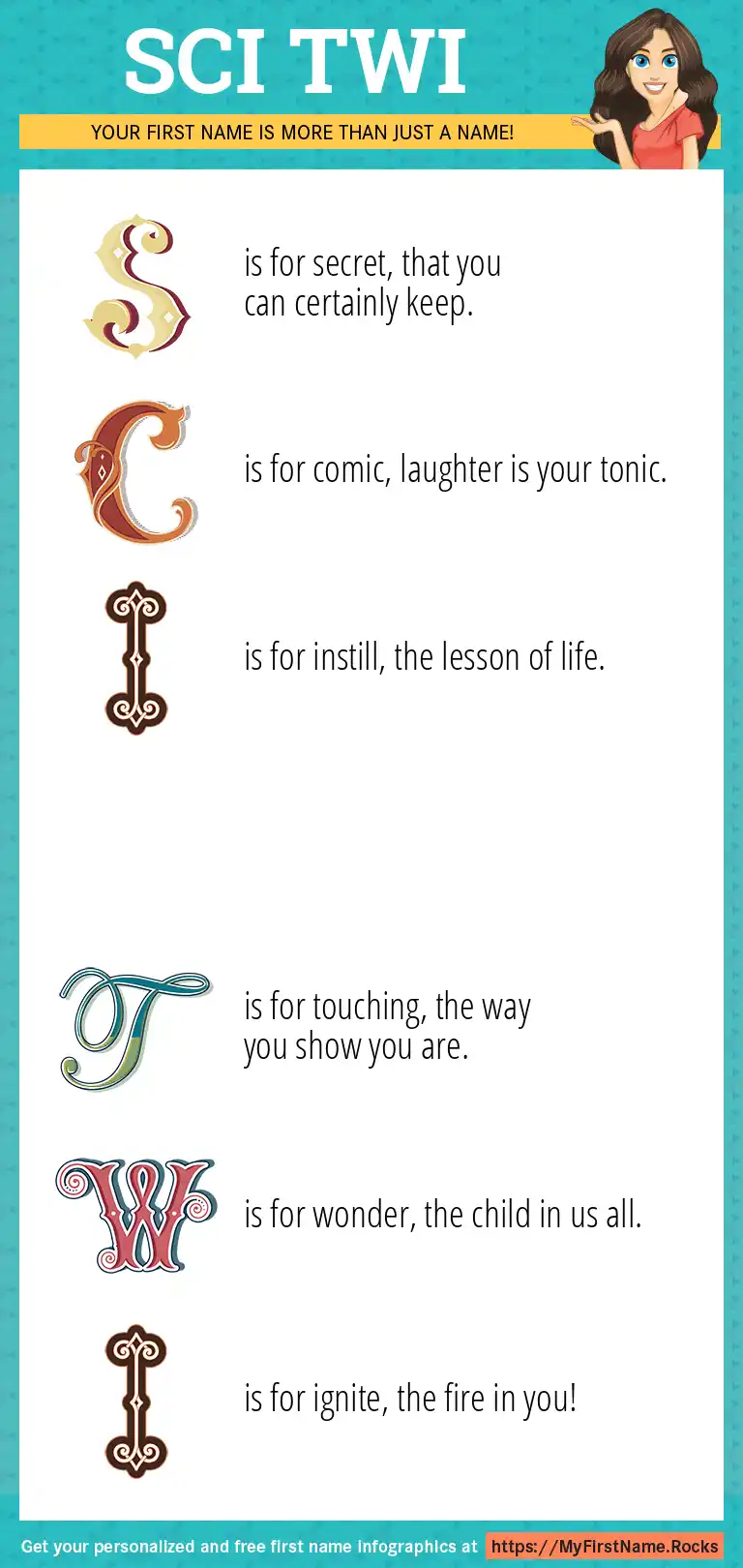 SCI TWI

YOUR FIRST NAME IS MORE THAN JUST A NAME!

S is for secret, that you can certainly keep.

C is for comic, laughter is your tonic.

I is for instill, the lesson of life.

T is for touching, the way you show you are.

W is for wonder, the child in us all.

I is for ignite, the fire in you!

Get your personalized and free first name infographics at https://MyFirstName.Rocks