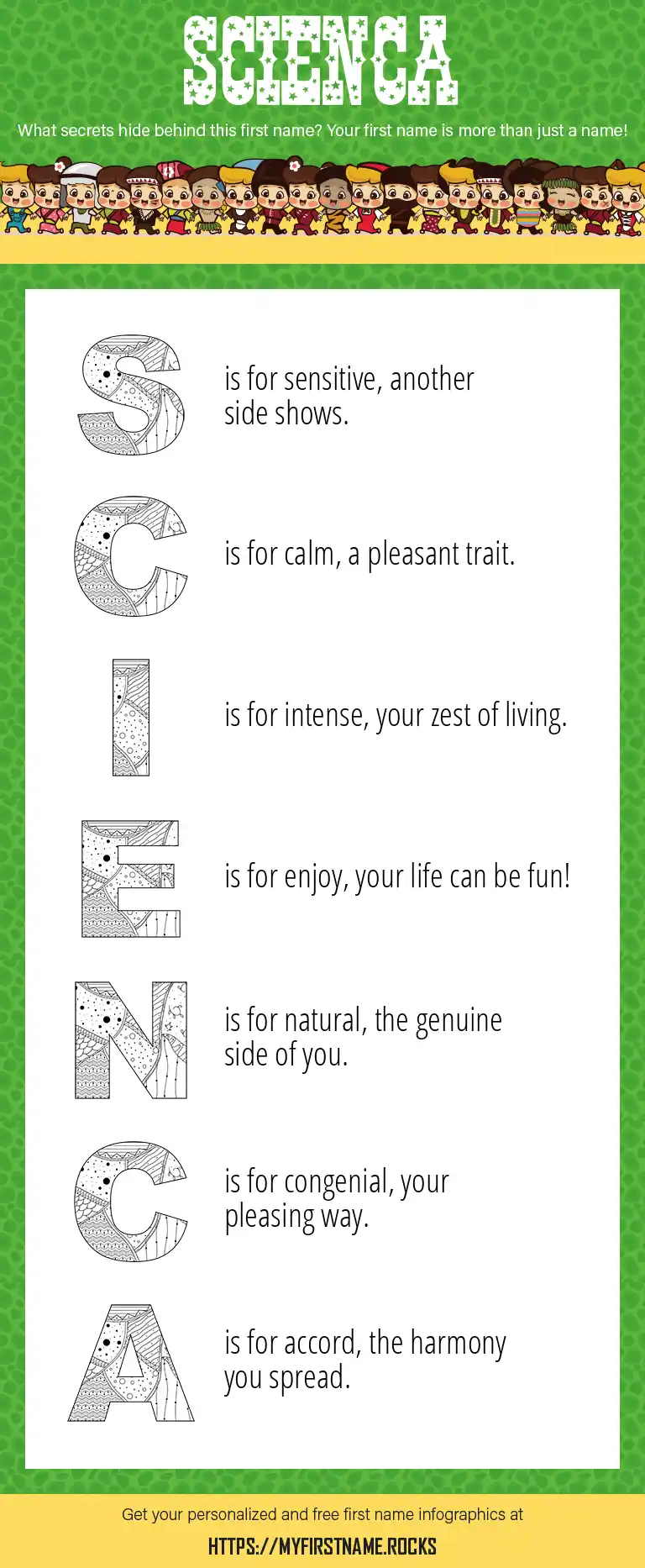 SCIENCA

What secrets hide behind this first name? Your first name is more than just a name!

S is for sensitive, another side shows.

C is for calm, a pleasant trait.

I is for intense, your zest of living.

E is for enjoy, your life can be fun!

N is for natural, the genuine side of you.

C is for congenial, your pleasing way.

A is for accord, the harmony you spread.

Get your personalized and free first name infographics at

HTTPS://MYFIRSTNAME.ROCKS