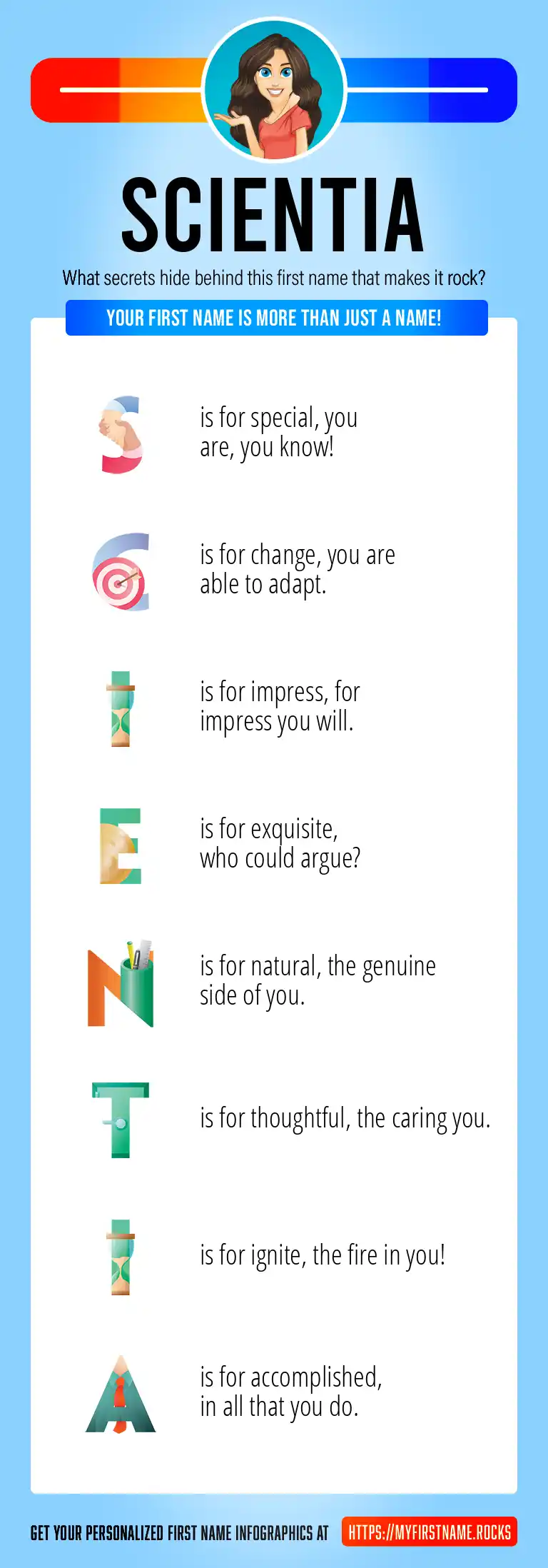 SCIENTIA

What secrets hide behind this first name that makes it rock?

YOUR FIRST NAME IS MORE THAN JUST A NAME!

S is for special, you are, you know!

C is for change, you are able to adapt.

I is for impress, for impress you will.

E is for exquisite, who could argue?

N is for natural, the genuine side of you.

T is for thoughtful, the caring you.

I is for ignite, the fire in you!

A is for accomplished, in all that you do.

GET YOUR PERSONALIZED FIRST NAME INFOGRAPHICS AT HTTPS://MYFIRSTNAME.ROCKS