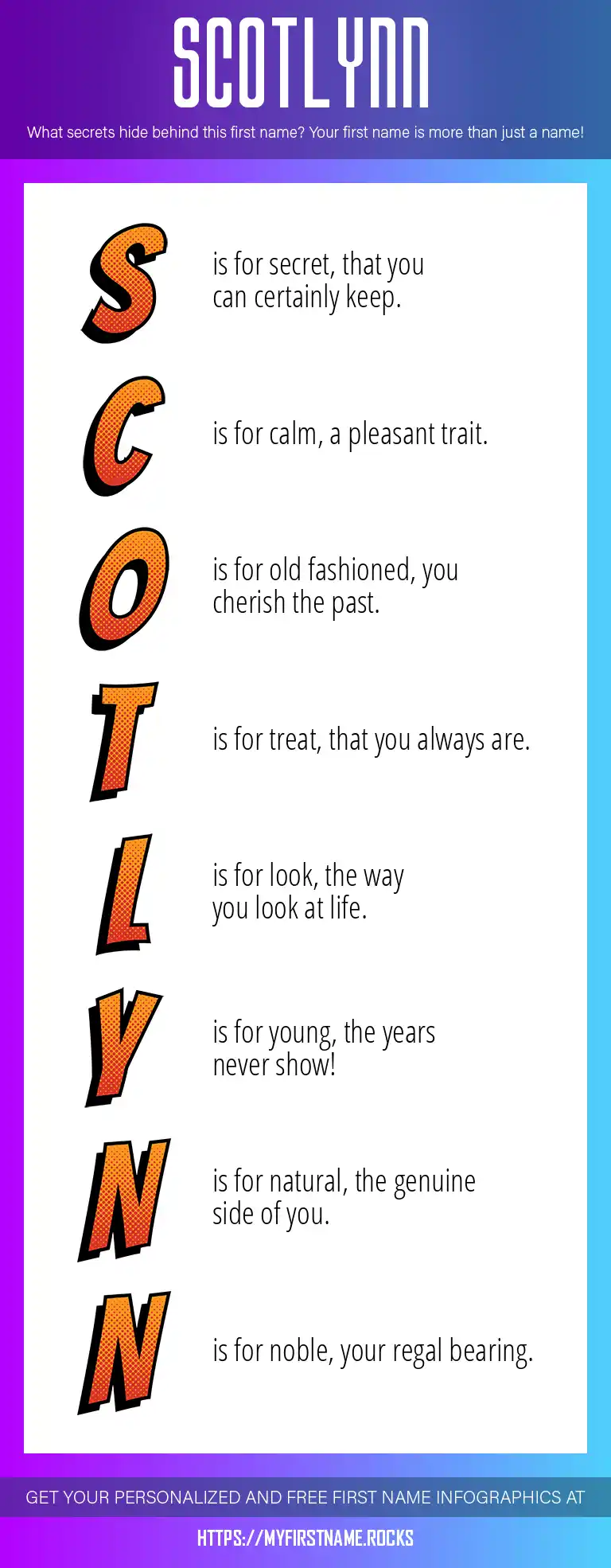 SCOTLYNN

What secrets hide behind this first name? Your first name is more than just a name!

S is for secret, that you can certainly keep.

C is for calm, a pleasant trait.

O is for old fashioned, you cherish the past.

T is for treat, that you always are.

L is for look, the way you look at life.

Y is for young, the years never show!

N is for natural, the genuine side of you.

N is for noble, your regal bearing.

GET YOUR PERSONALIZED AND FREE FIRST NAME INFOGRAPHICS AT

HTTPS://MYFIRSTNAME.ROCKS