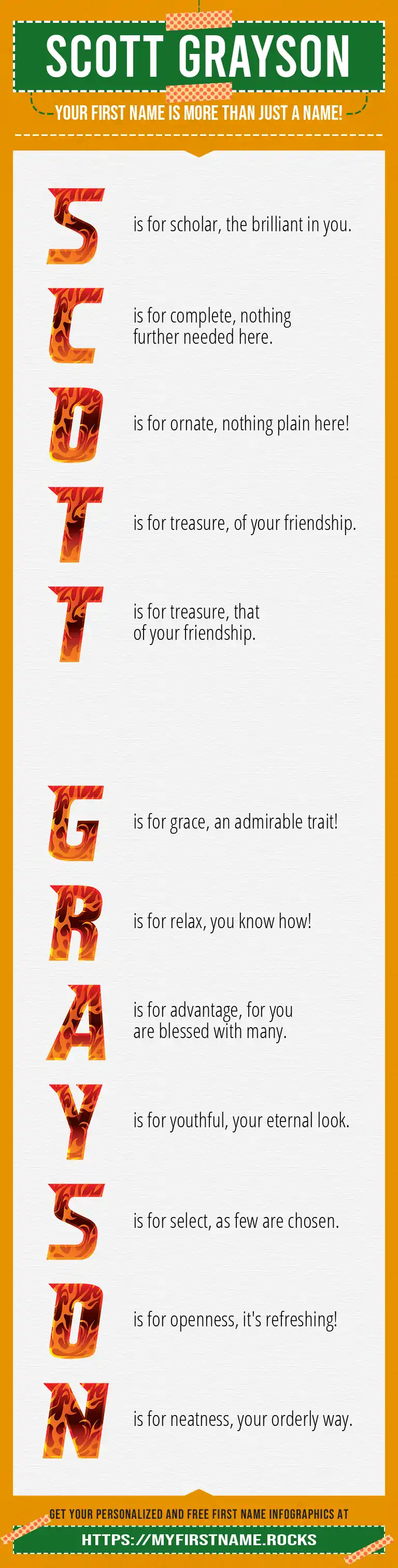 SCOTT GRAYSON

YOUR FIRST NAME IS MORE THAN JUST A NAME!

S is for scholar, the brilliant in you.

C is for complete, nothing further needed here.

O is for ornate, nothing plain here!

T is for treasure, of your friendship.

T is for treasure, that of your friendship.

G is for grace, an admirable trait!

R is for relax, you know how!

A is for advantage, for you are blessed with many.

Y is for youthful, your eternal look.

S is for select, as few are chosen.

O is for openness, it's refreshing!

N is for neatness, your orderly way.

GET YOUR PERSONALIZED AND FREE FIRST NAME INFOGRAPHICS AT

HTTPS://MYFIRSTNAME.ROCKS