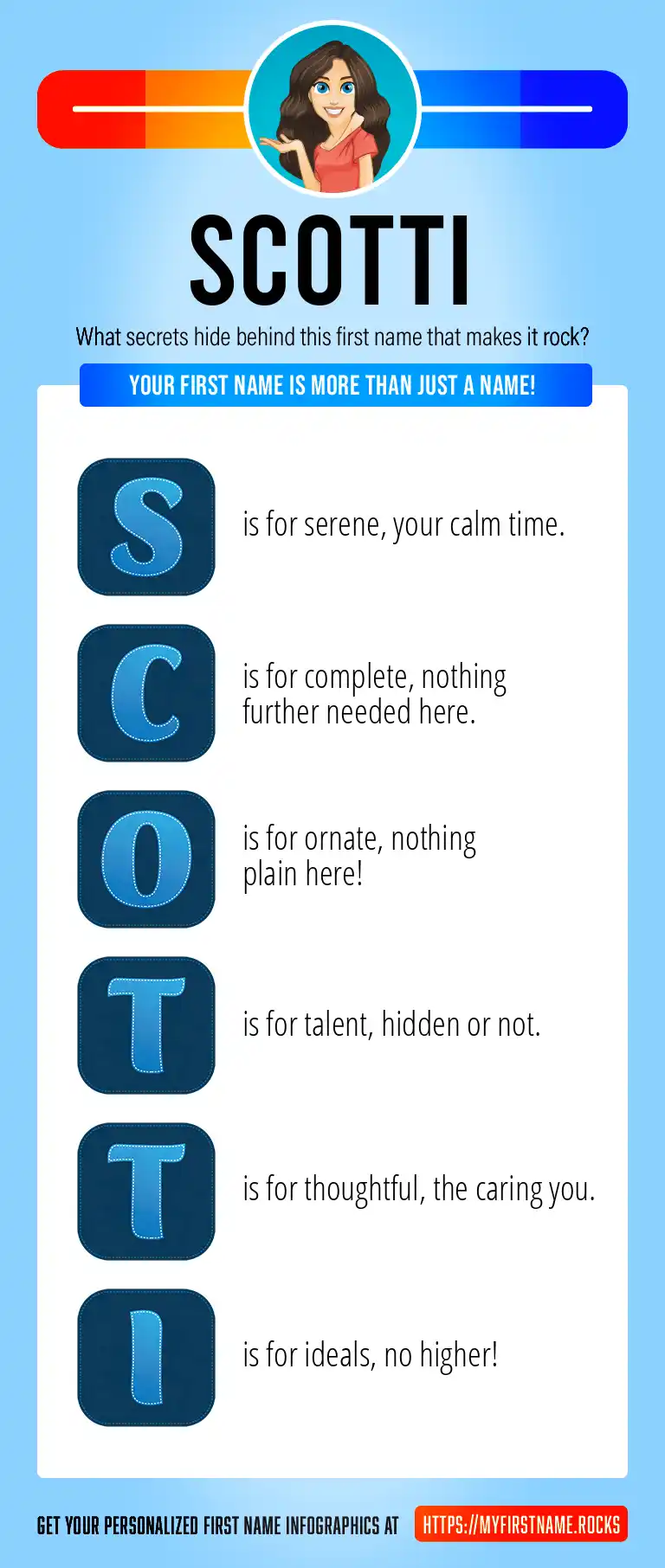 SCOTTI

What secrets hide behind this first name that makes it rock?

YOUR FIRST NAME IS MORE THAN JUST A NAME!

S is for serene, your calm time.

C is for complete, nothing further needed here.

O is for ornate, nothing plain here!

T is for talent, hidden or not.

T is for thoughtful, the caring you.

I is for ideals, no higher!

GET YOUR PERSONALIZED FIRST NAME INFOGRAPHICS AT HTTPS://MYFIRSTNAME.ROCKS