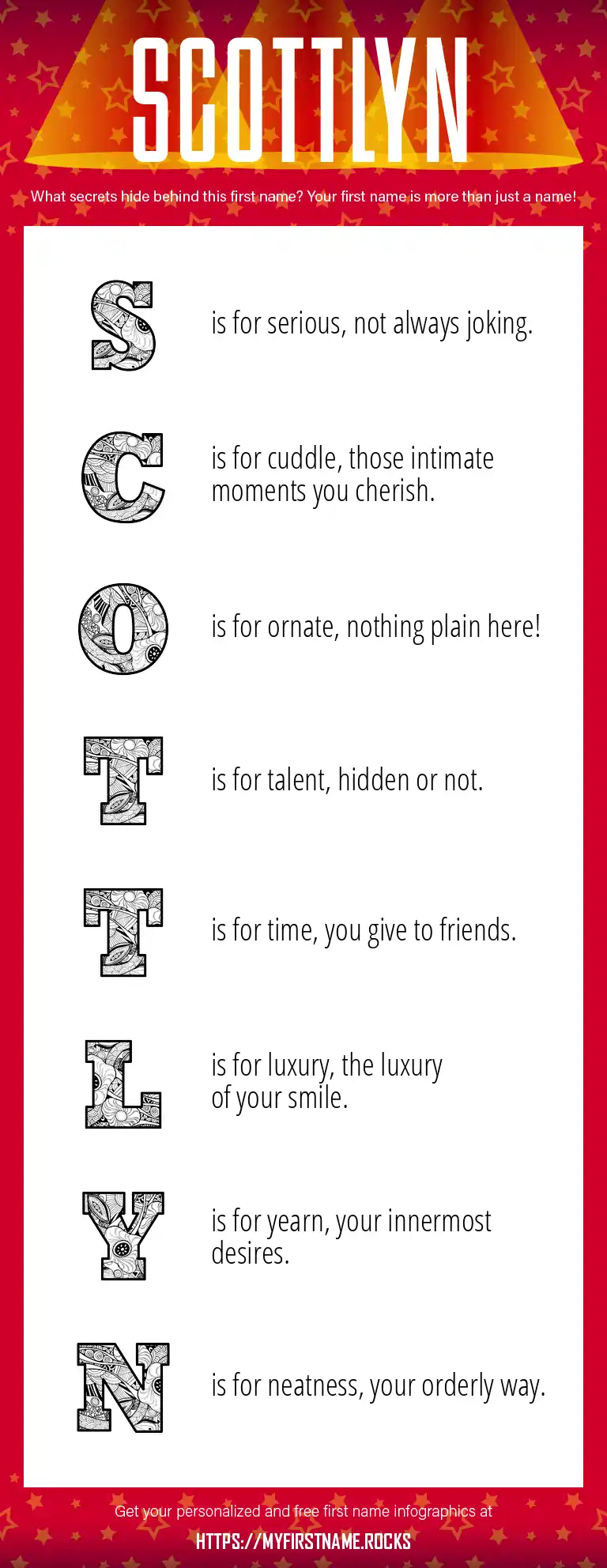 SCOTTLYN

What secrets hide behind this first name? Your first name is more than just a name!

S is for serious, not always joking.

C is for cuddle, those intimate moments you cherish.

O is for ornate, nothing plain here!

T is for talent, hidden or not.

T is for time, you give to friends.

L is for luxury, the luxury of your smile.

Y is for yearn, your innermost desires.

N is for neatness, your orderly way.

Get your personalized and free first name infographics at

HTTPS://MYFIRSTNAME.ROCKS