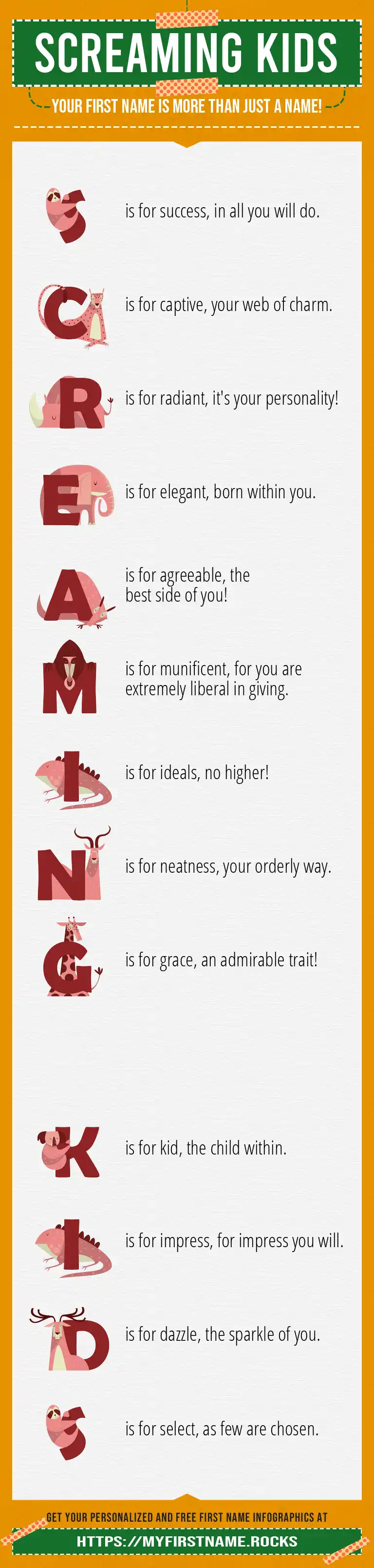 SCREAMING KIDS

YOUR FIRST NAME IS MORE THAN JUST A NAME!

S is for success, in all you will do.

C is for captive, your web of charm.

R is for radiant, it's your personality!

E is for elegant, born within you.

A is for agreeable, the best side of you!

M is for munificent, for you are extremely liberal in giving.

I is for ideals, no higher!

N is for neatness, your orderly way.

G is for grace, an admirable trait!

K is for kid, the child within.

I is for impress, for impress you will.

D is for dazzle, the sparkle of you.

S is for select, as few are chosen.

GET YOUR PERSONALIZED AND FREE FIRST NAME INFOGRAPHICS AT

HTTPS://MYFIRSTNAME.ROCKS