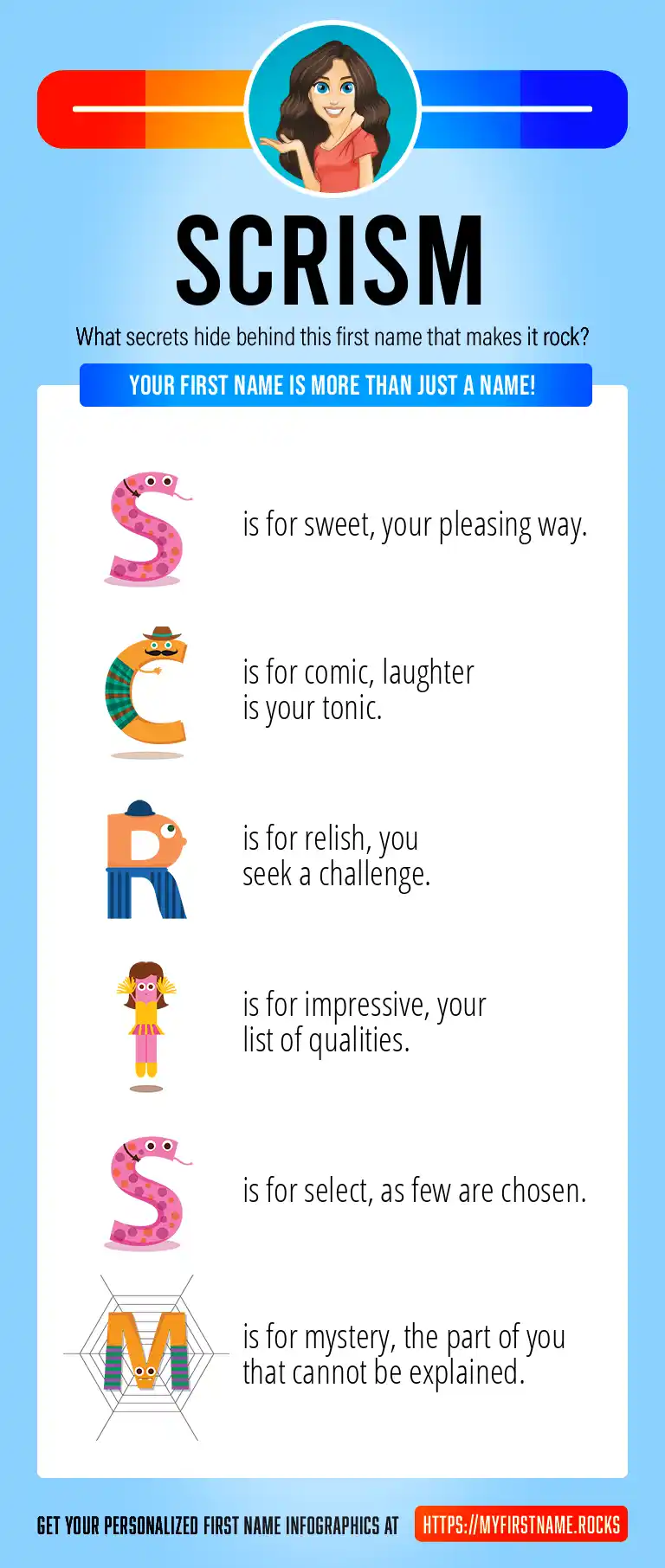 SCRISM

What secrets hide behind this first name that makes it rock?

YOUR FIRST NAME IS MORE THAN JUST A NAME!

S is for sweet, your pleasing way.

C is for comic, laughter is your tonic.

R is for relish, you seek a challenge.

I is for impressive, your list of qualities.

S is for select, as few are chosen.

M is for mystery, the part of you that cannot be explained.

GET YOUR PERSONALIZED FIRST NAME INFOGRAPHICS AT HTTPS://MYFIRSTNAME.ROCKS