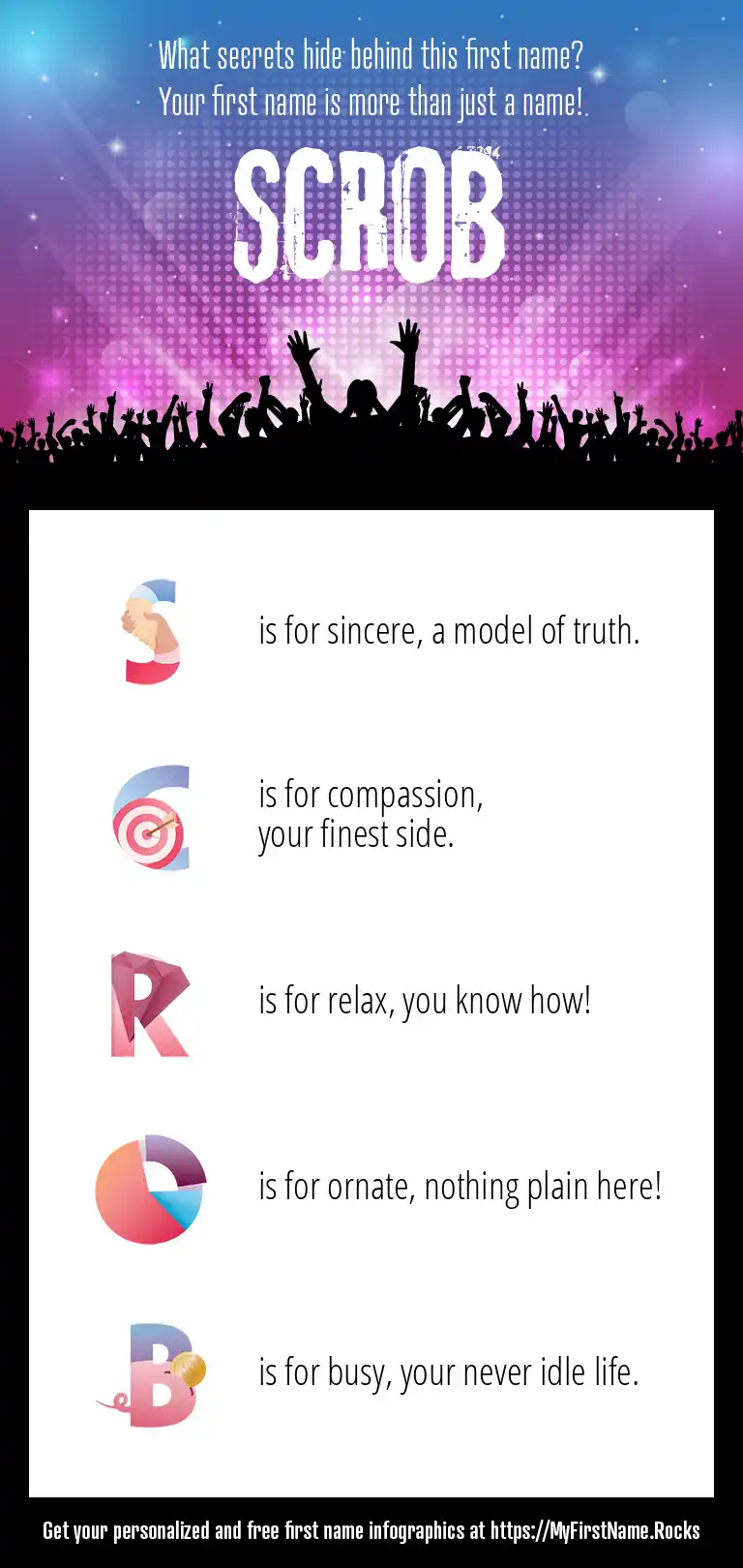 What secrets hide behind this first name?
Your first name is more than just a name!

SCROB

S is for sincere, a model of truth.

C is for compassion, your finest side.

R is for relax, you know how!

O is for ornate, nothing plain here!

B is for busy, your never idle life.

Get your personalized and free first name infographics at https://MyFirstName.Rocks