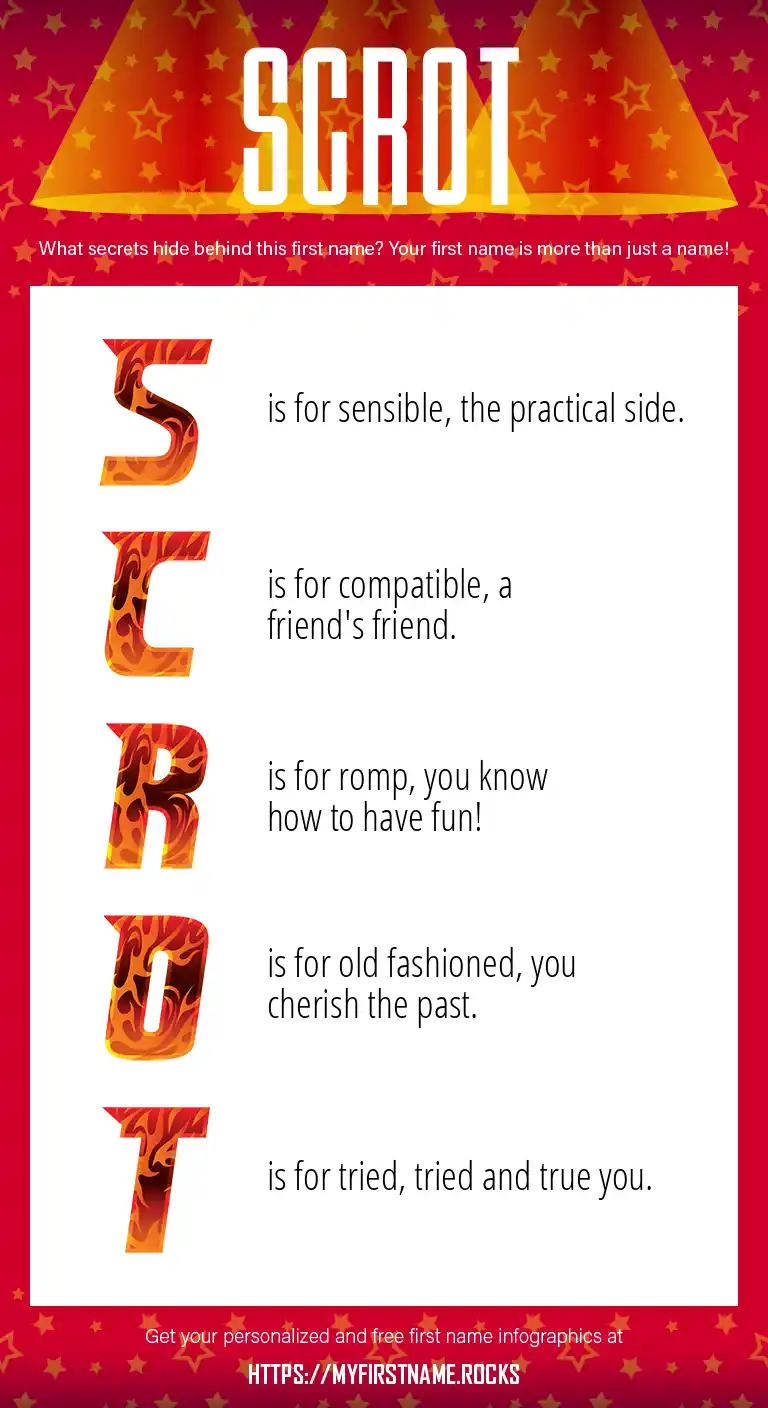 SCROT

What secrets hide behind this first name? Your first name is more than just a name!

S is for sensible, the practical side.

C is for compatible, a friend's friend.

R is for romp, you know how to have fun!

O is for old fashioned, you cherish the past.

T is for tried, tried and true you.

Get your personalized and free first name infographics at

HTTPS://MYFIRSTNAME.ROCKS