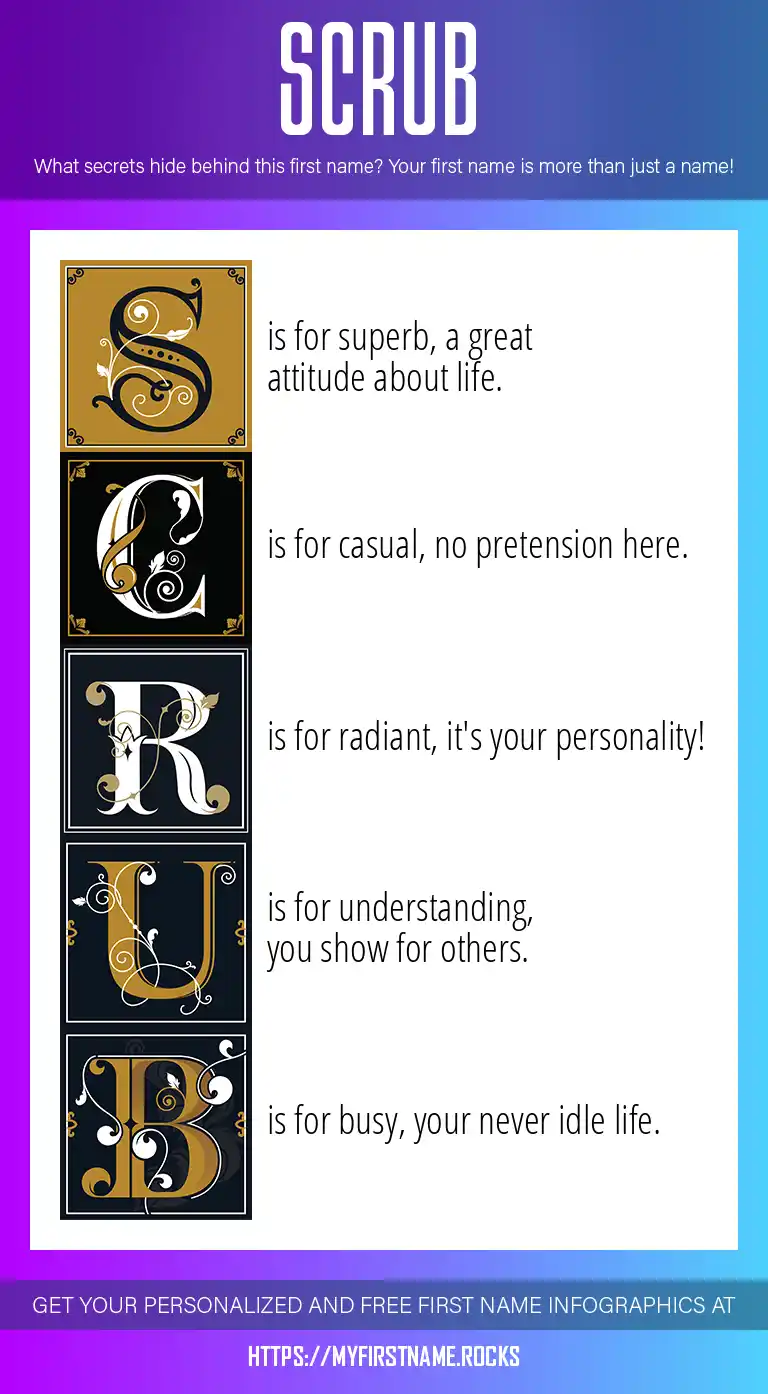 SCRUB

What secrets hide behind this first name? Your first name is more than just a name!

S is for superb, a great attitude about life.

C is for casual, no pretension here.

R is for radiant, it's your personality!

U is for understanding, you show for others.

B is for busy, your never idle life.

GET YOUR PERSONALIZED AND FREE FIRST NAME INFOGRAPHICS AT

HTTPS://MYFIRSTNAME.ROCKS