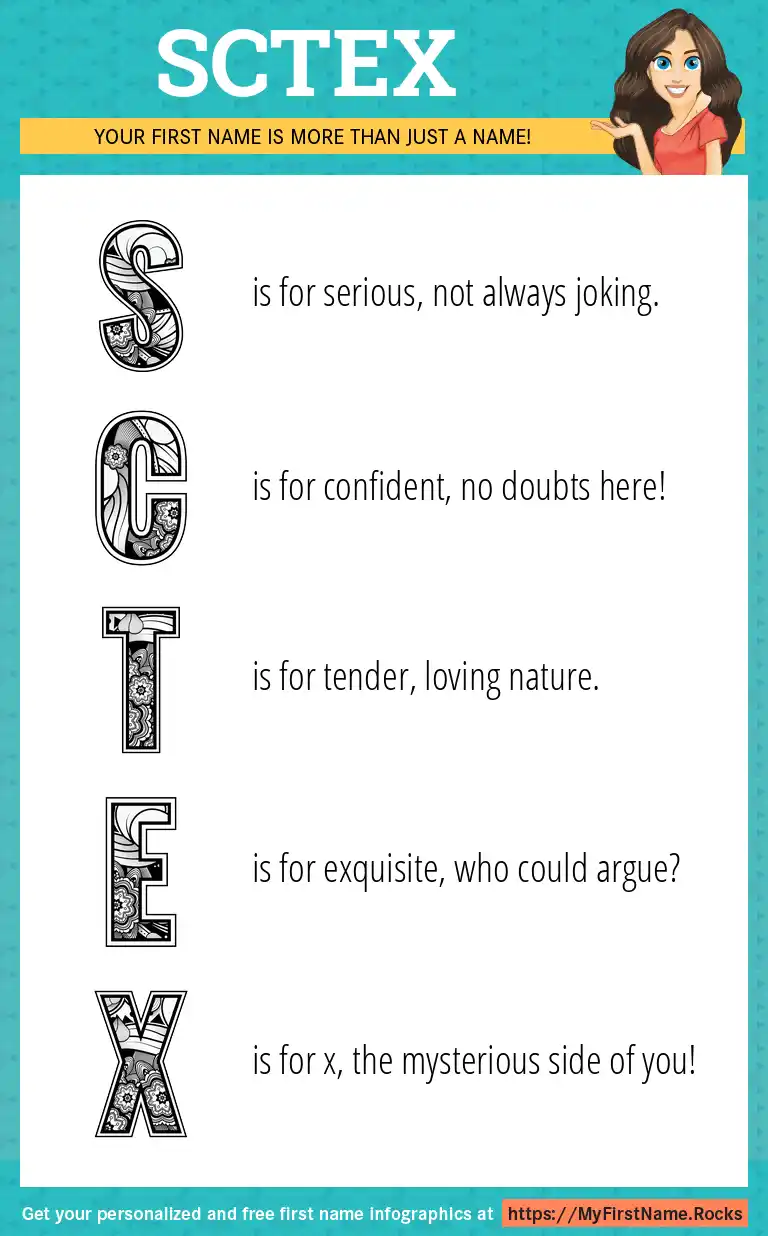 SCTEX

YOUR FIRST NAME IS MORE THAN JUST A NAME!

S is for serious, not always joking.

C is for confident, no doubts here!

T is for tender, loving nature.

E is for exquisite, who could argue?

X is for x, the mysterious side of you!

Get your personalized and free first name infographics at https://MyFirstName.Rocks