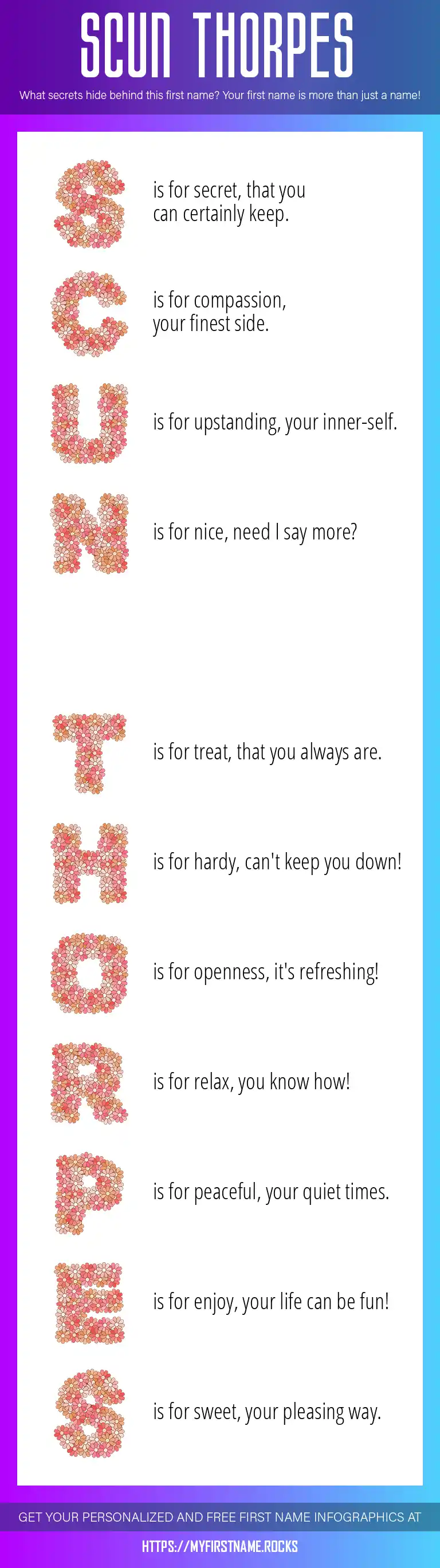 SCUN THORPES

What secrets hide behind this first name? Your first name is more than just a name!

S is for secret, that you can certainly keep.

C is for compassion, your finest side.

U is for upstanding, your inner-self.

N is for nice, need I say more?

T is for treat, that you always are.

H is for hardy, can't keep you down!

O is for openness, it's refreshing!

R is for relax, you know how!

P is for peaceful, your quiet times.

E is for enjoy, your life can be fun!

S is for sweet, your pleasing way.

GET YOUR PERSONALIZED AND FREE FIRST NAME INFOGRAPHICS AT

HTTPS://MYFIRSTNAME.ROCKS