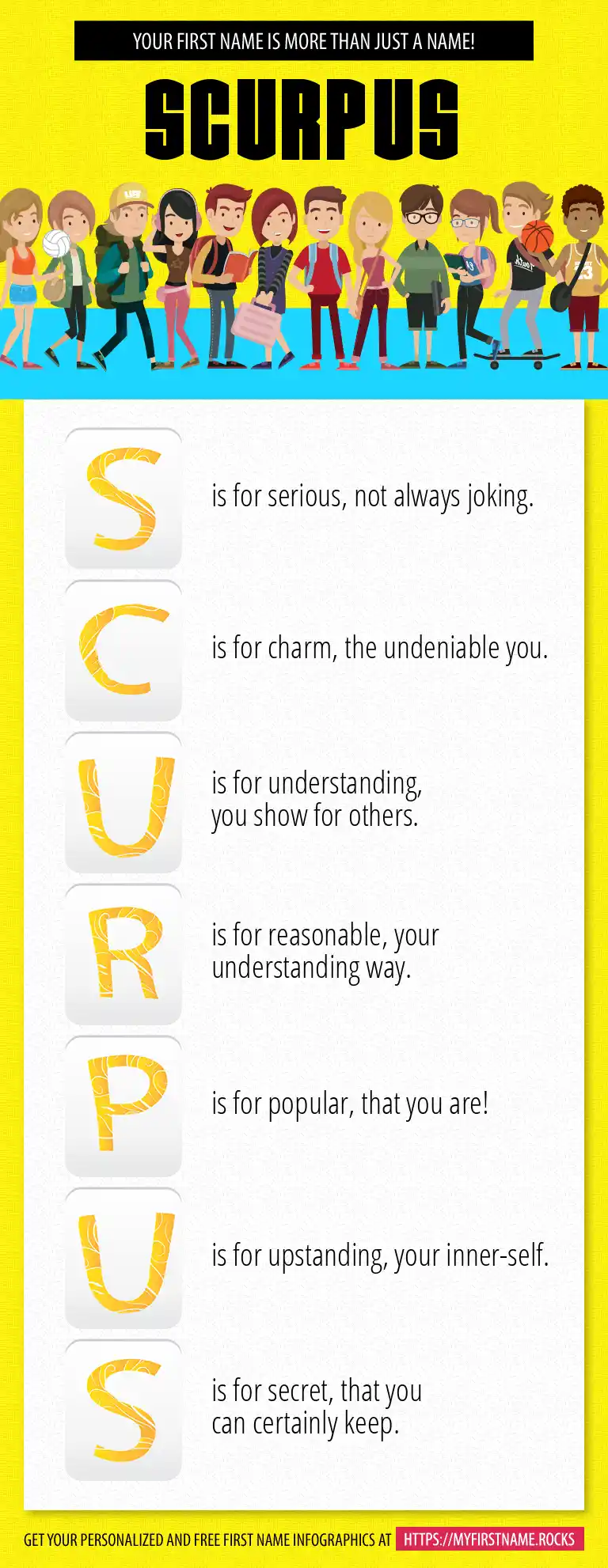 YOUR FIRST NAME IS MORE THAN JUST A NAME!

SCURPUS

S is for serious, not always joking.

C is for charm, the undeniable you.

U is for understanding, you show for others.

R is for reasonable, your understanding way.

P is for popular, that you are!

U is for upstanding, your inner-self.

S is for secret, that you can certainly keep.

GET YOUR PERSONALIZED AND FREE FIRST NAME INFOGRAPHICS AT HTTPS://MYFIRSTNAME.ROCKS