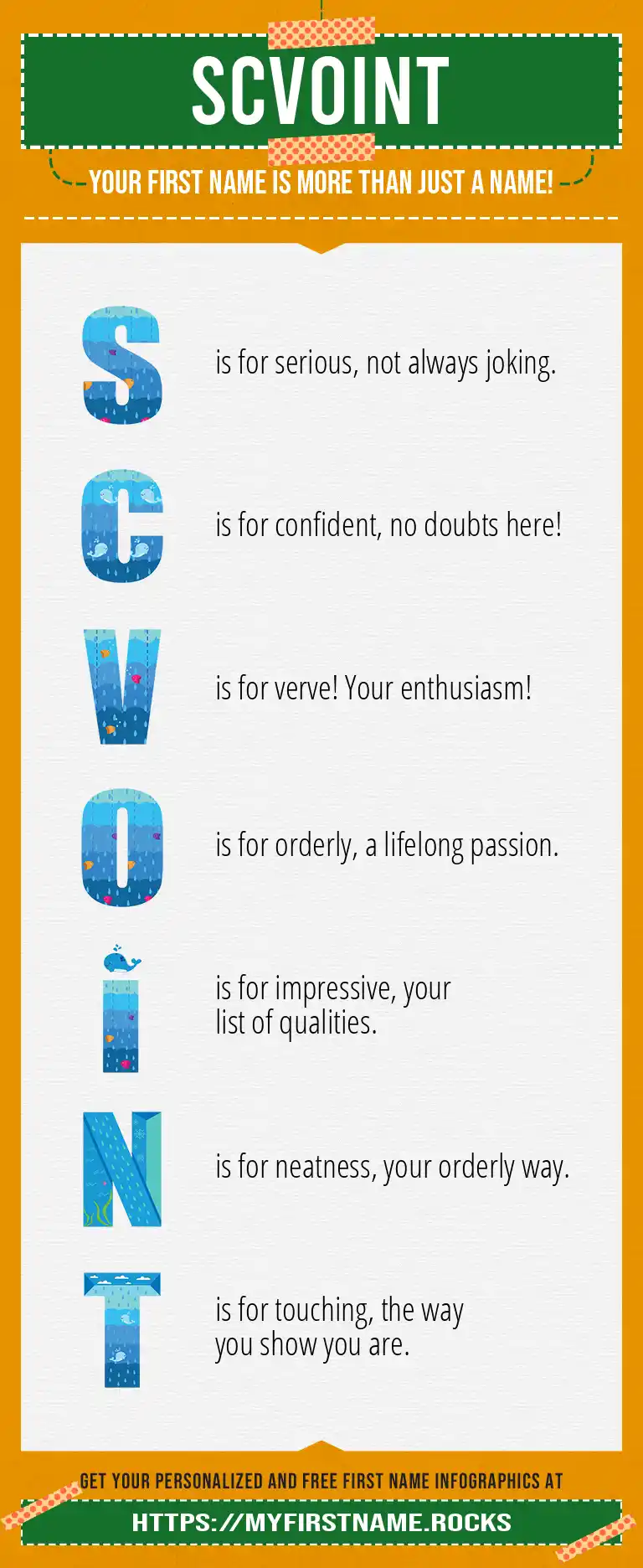 SCVOINT

YOUR FIRST NAME IS MORE THAN JUST A NAME!

S is for serious, not always joking.

C is for confident, no doubts here!

V is for verve! Your enthusiasm!

O is for orderly, a lifelong passion.

I is for impressive, your list of qualities.

N is for neatness, your orderly way.

T is for touching, the way you show you are.

GET YOUR PERSONALIZED AND FREE FIRST NAME INFOGRAPHICS AT

HTTPS://MYFIRSTNAME.ROCKS