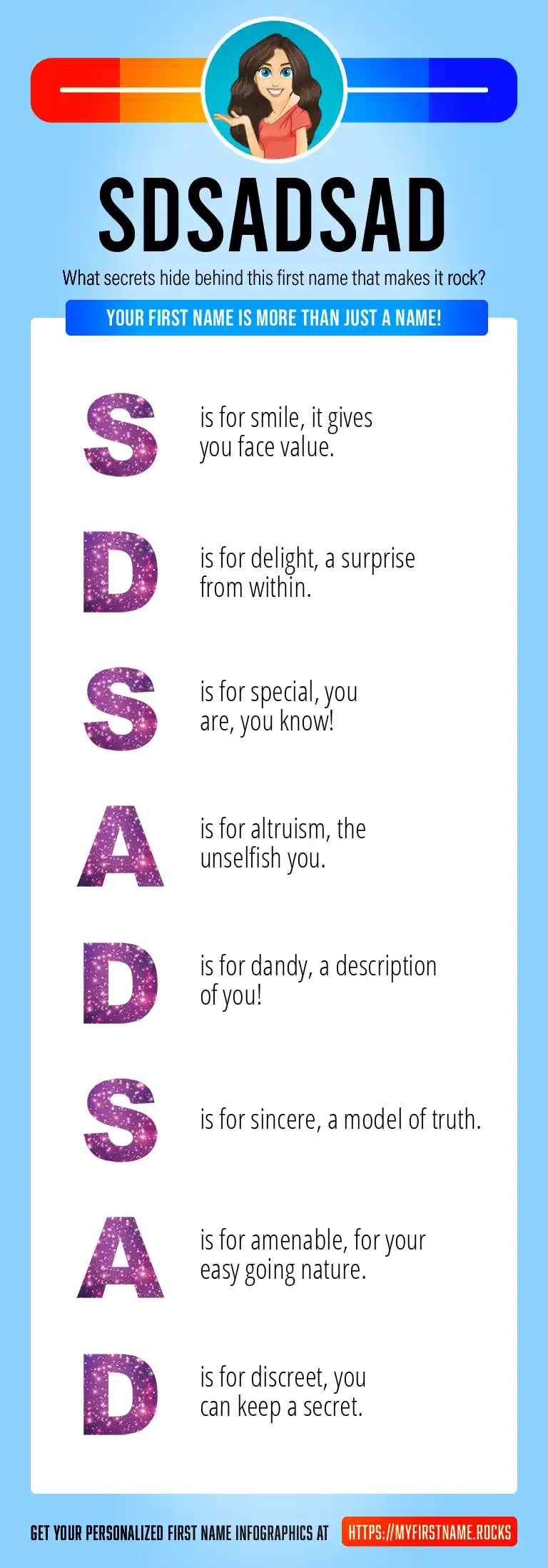 SDSADSAD

What secrets hide behind this first name that makes it rock?

YOUR FIRST NAME IS MORE THAN JUST A NAME!

S is for smile, it gives you face value.

D is for delight, a surprise from within.

S is for special, you are, you know!

A is for altruism, the unselfish you.

D is for dandy, a description of you!

S is for sincere, a model of truth.

A is for amenable, for your easy going nature.

D is for discreet, you can keep a secret.

GET YOUR PERSONALIZED FIRST NAME INFOGRAPHICS AT HTTPS://MYFIRSTNAME.ROCKS