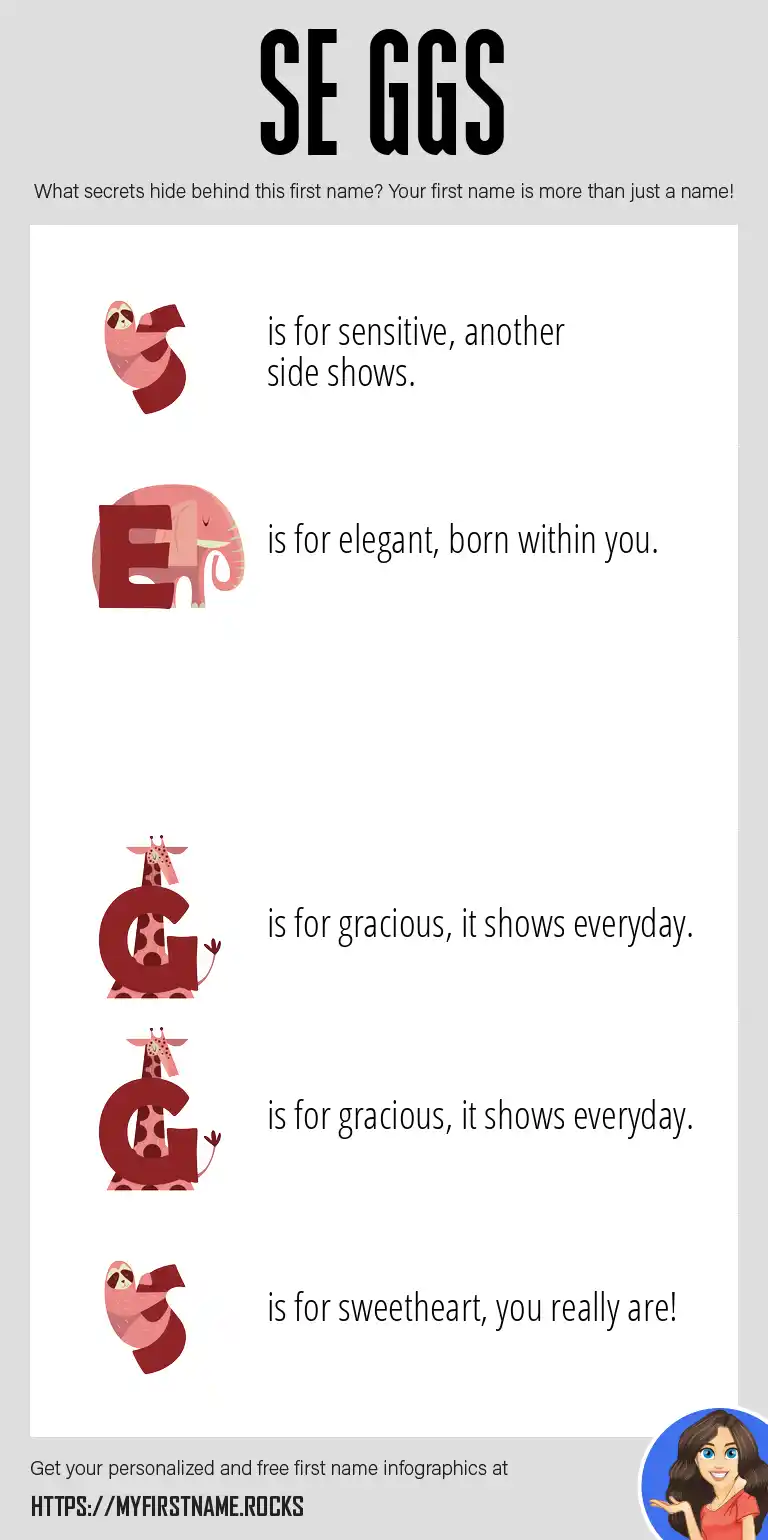 SE GGS

What secrets hide behind this first name? Your first name is more than just a name!

S is for sensitive, another side shows.

E is for elegant, born within you.

G is for gracious, it shows everyday.

G is for gracious, it shows everyday.

S is for sweetheart, you really are!

Get your personalized and free first name infographics at

HTTPS://MYFIRSTNAME.ROCKS