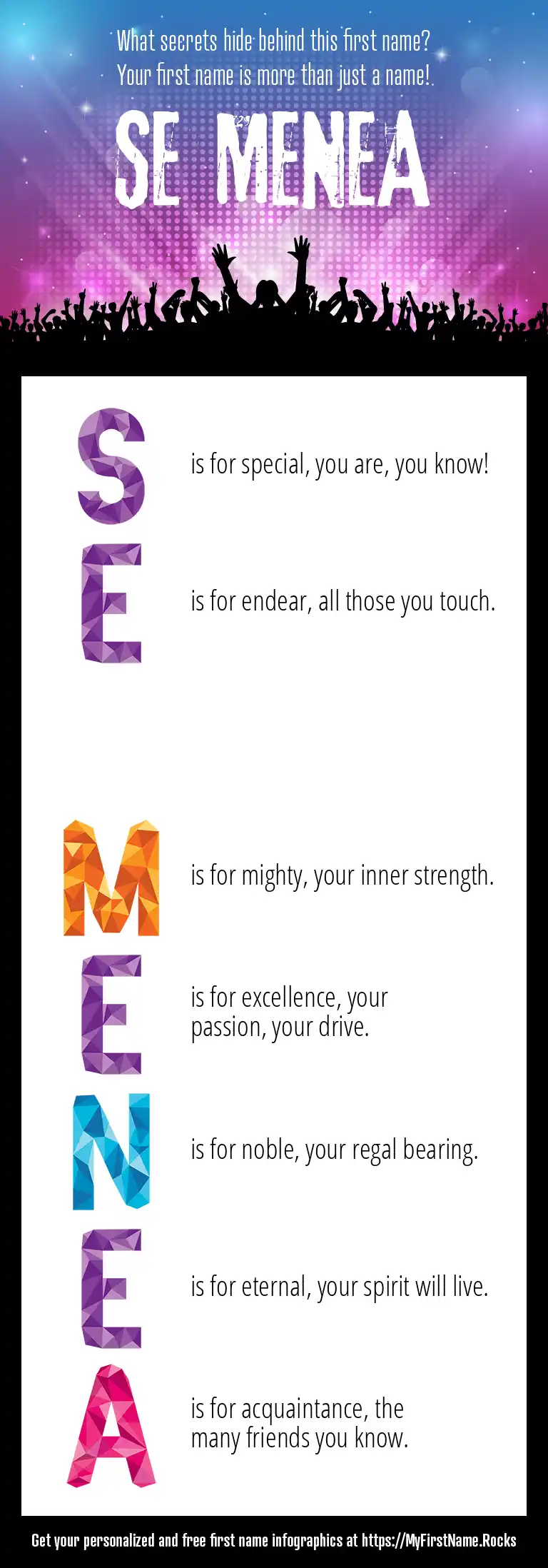 What secrets hide behind this first name?
Your first name is more than just a name!

SE MENEA

S is for special, you are, you know!

E is for endear, all those you touch.

M is for mighty, your inner strength.

E is for excellence, your passion, your drive.

N is for noble, your regal bearing.

E is for eternal, your spirit will live.

A is for acquaintance, the many friends you know.

Get your personalized and free first name infographics at https://MyFirstName.Rocks