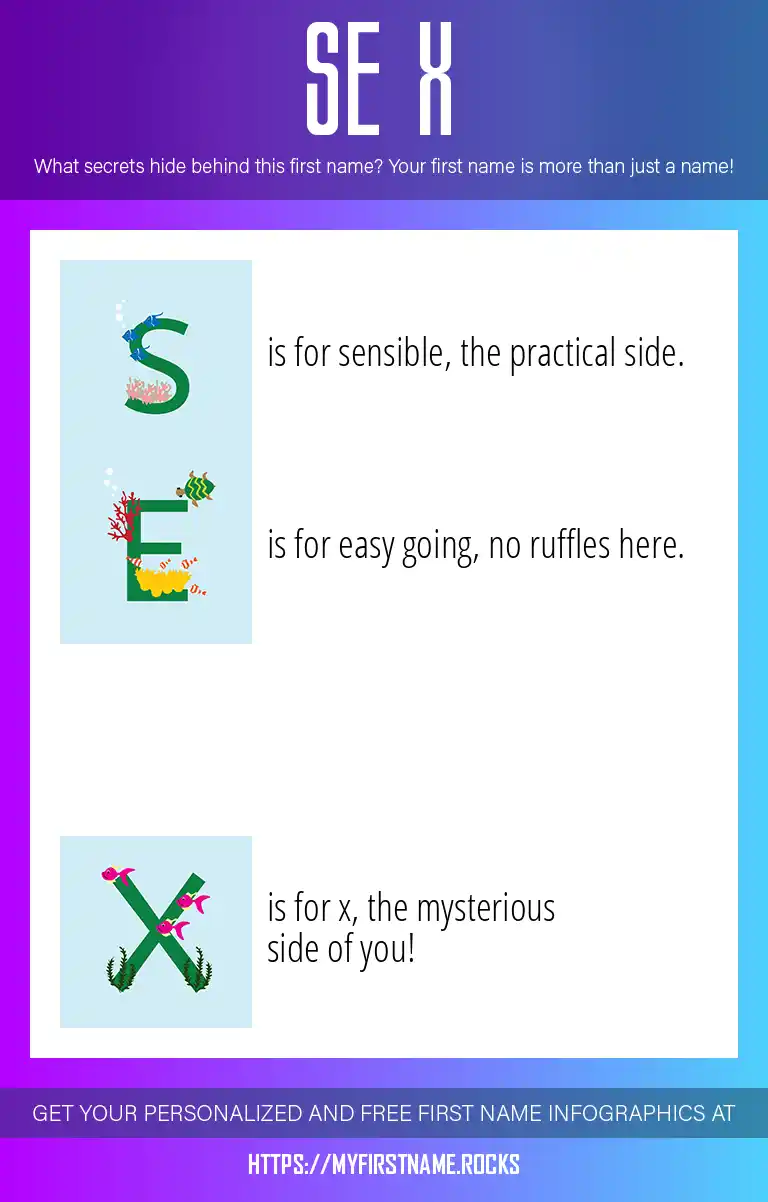 SE X

What secrets hide behind this first name? Your first name is more than just a name!

S is for sensible, the practical side.

E is for easy going, no ruffles here.

X is for x, the mysterious side of you!

GET YOUR PERSONALIZED AND FREE FIRST NAME INFOGRAPHICS AT

HTTPS://MYFIRSTNAME.ROCKS