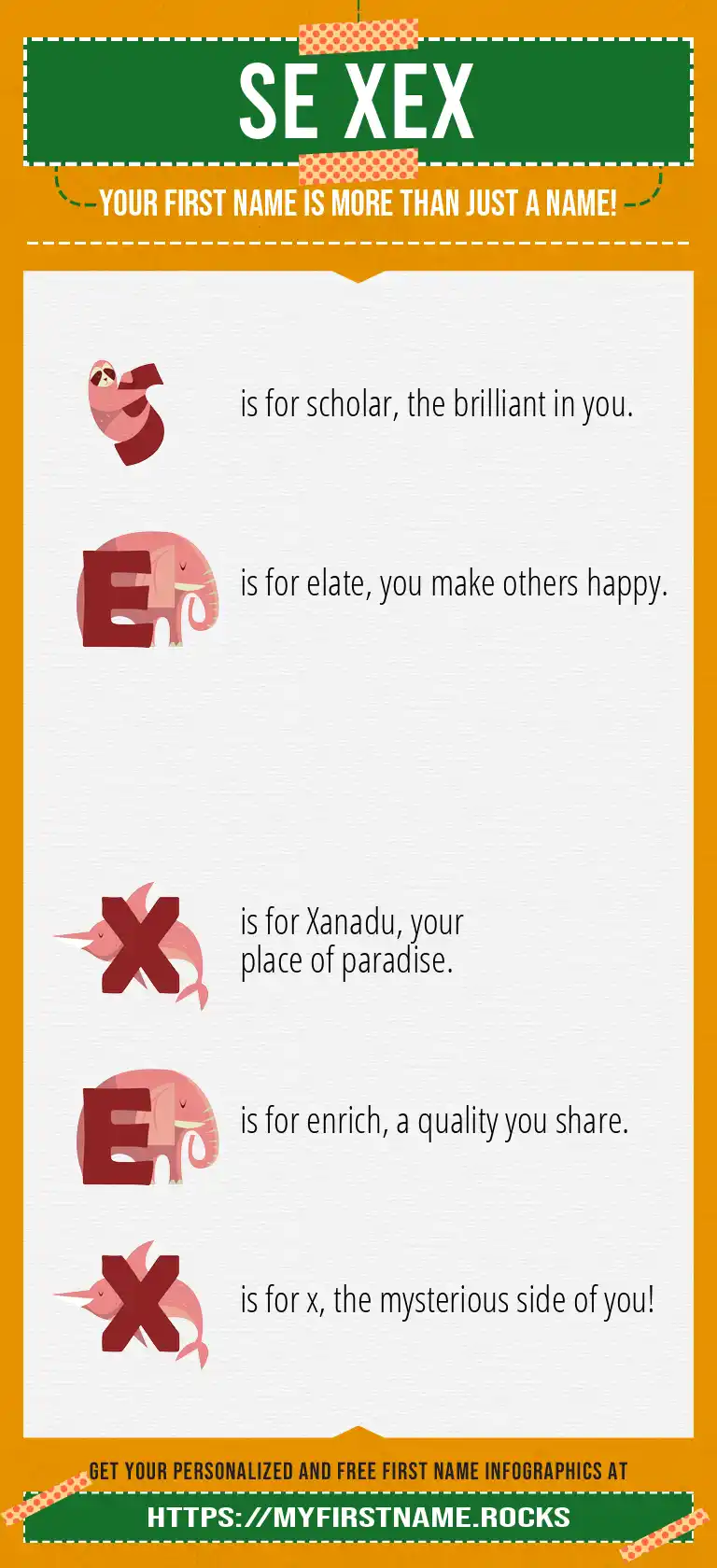 SE XEX

YOUR FIRST NAME IS MORE THAN JUST A NAME!

S is for scholar, the brilliant in you.

E is for elate, you make others happy.

X is for Xanadu, your place of paradise.

E is for enrich, a quality you share.

X is for x, the mysterious side of you!

GET YOUR PERSONALIZED AND FREE FIRST NAME INFOGRAPHICS AT

HTTPS://MYFIRSTNAME.ROCKS